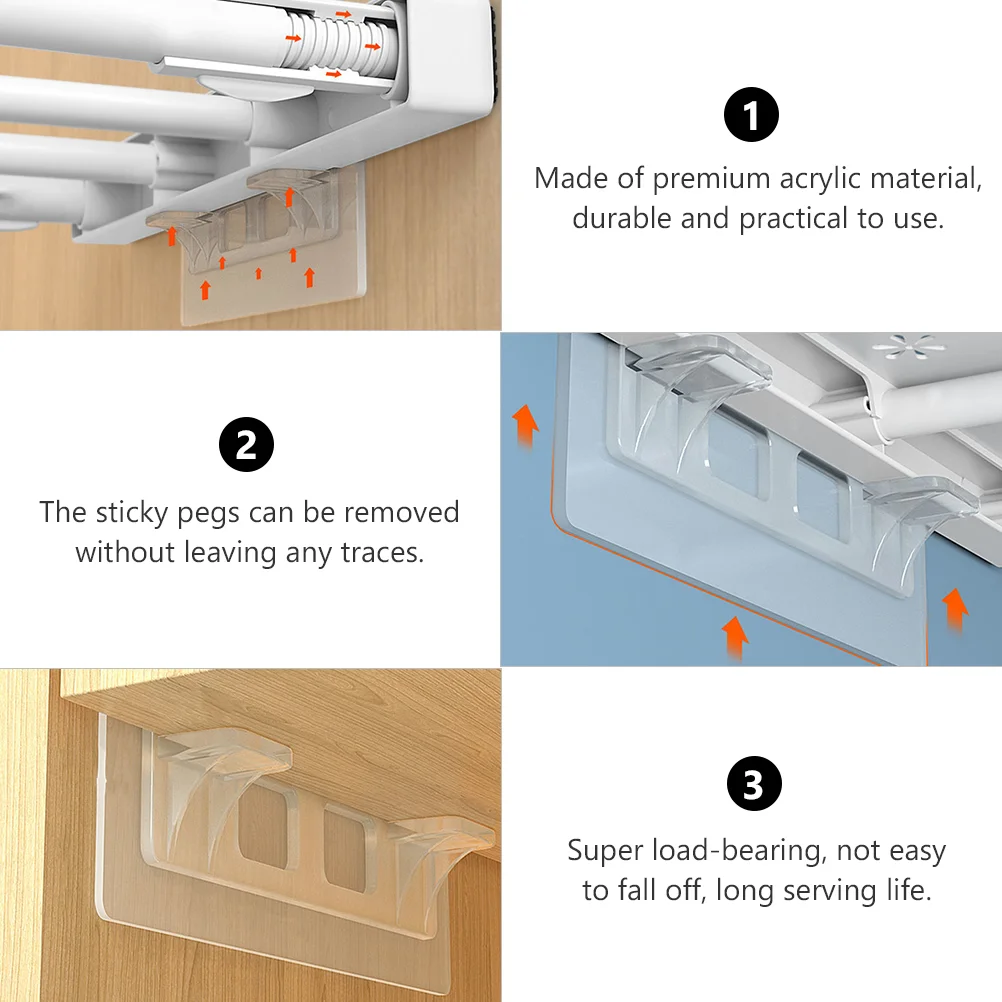 1

Made of premium acrylic material, durable and practical to use.

2

The sticky pegs can be removed without leaving any traces.

3

Super load-bearing, not easy to fall off, long serving life.