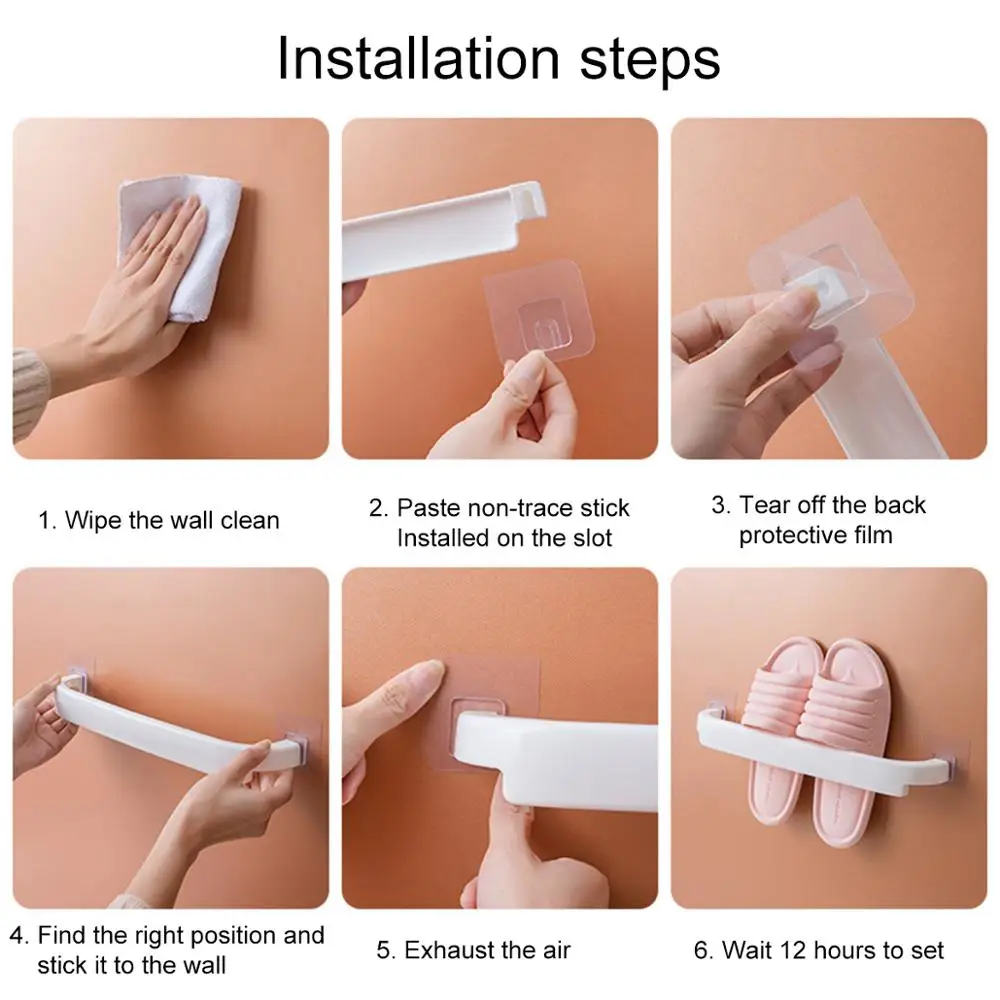 Installation steps

1. Wipe the wall clean

2. Paste non-trace stick Installed on the slot

3. Tear off the back protective film

4. Find the right position and stick it to the wall

5. Exhaust the air

6. Wait 12 hours to set