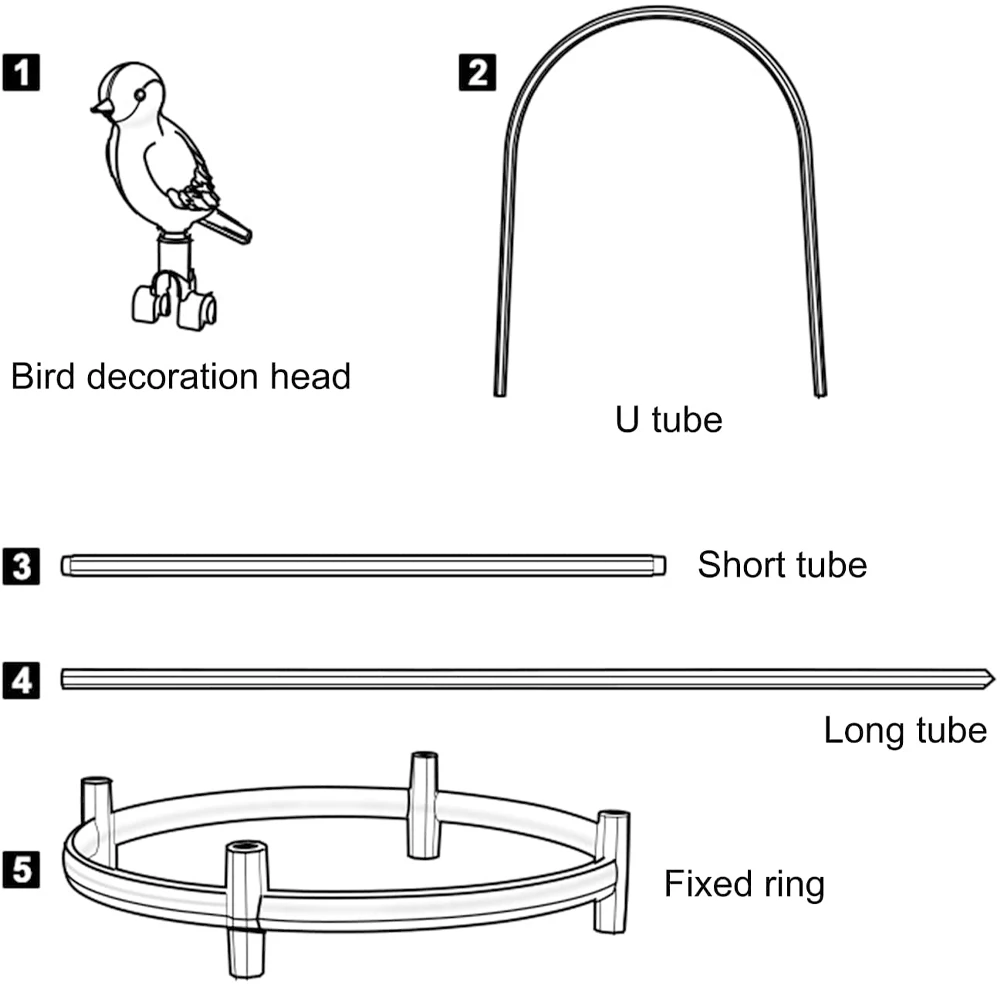 1

Bird decoration head

2

U tube

3

Short tube

4

Long tube

5

Fixed ring