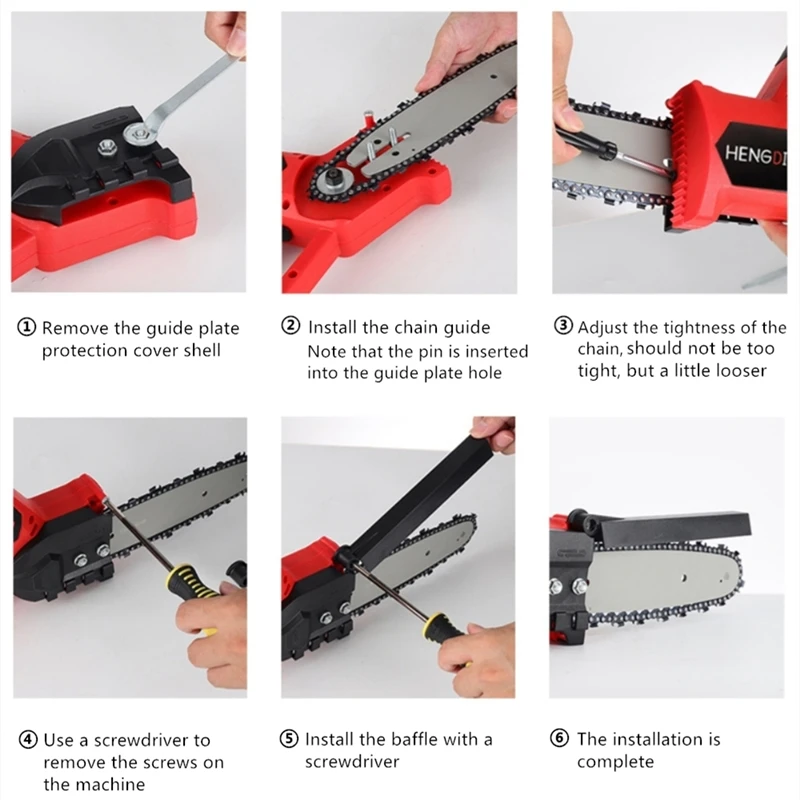 HENGDI

① Remove the guide plate protection cover shell

② Install the chain guide
Note that the pin is inserted into the guide plate hole

③ Adjust the tightness of the chain, should not be too tight, but a little looser

④ Use a screwdriver to remove the screws on the machine

⑤ Install the baffle with a screwdriver

⑥ The installation is complete