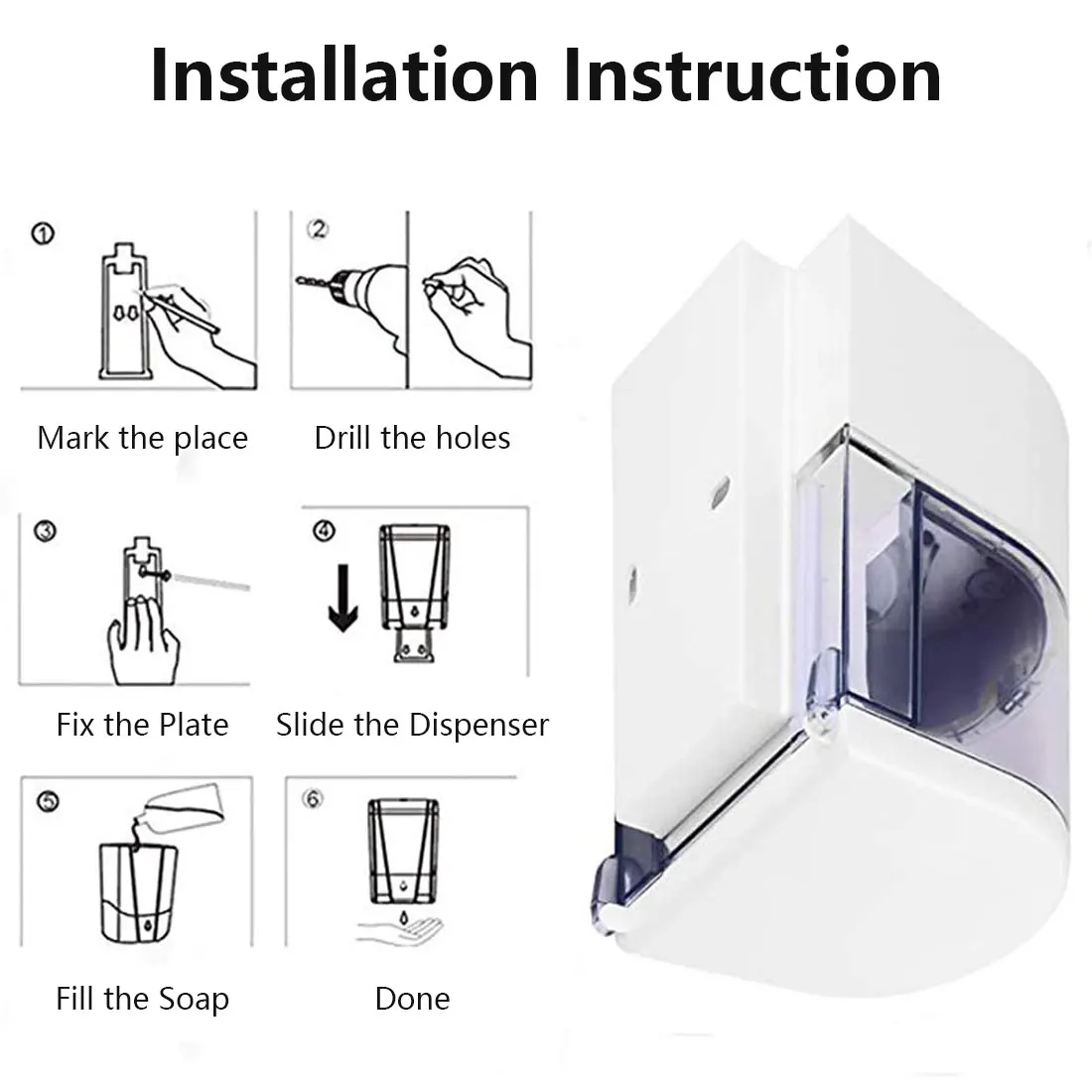 Installation Instruction

①
Mark the place

②
Drill the holes

③
Fix the Plate

④
Slide the Dispenser

⑤
Fill the Soap

⑥
Done