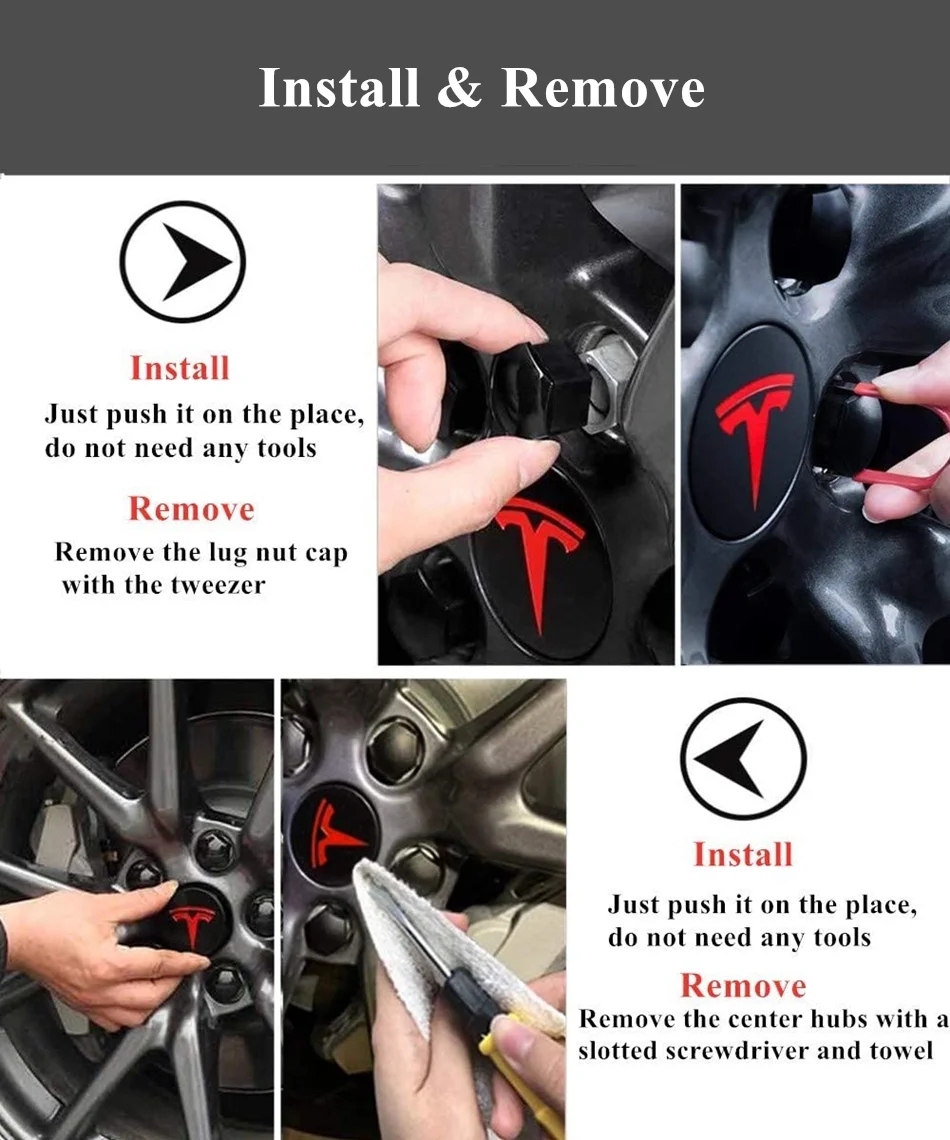 Install & Remove

Install
Just push it on the place, do not need any tools

Remove
Remove the lug nut cap with the tweezer

Install
Just push it on the place, do not need any tools

Remove
Remove the center hubs with a slotted screwdriver and towel