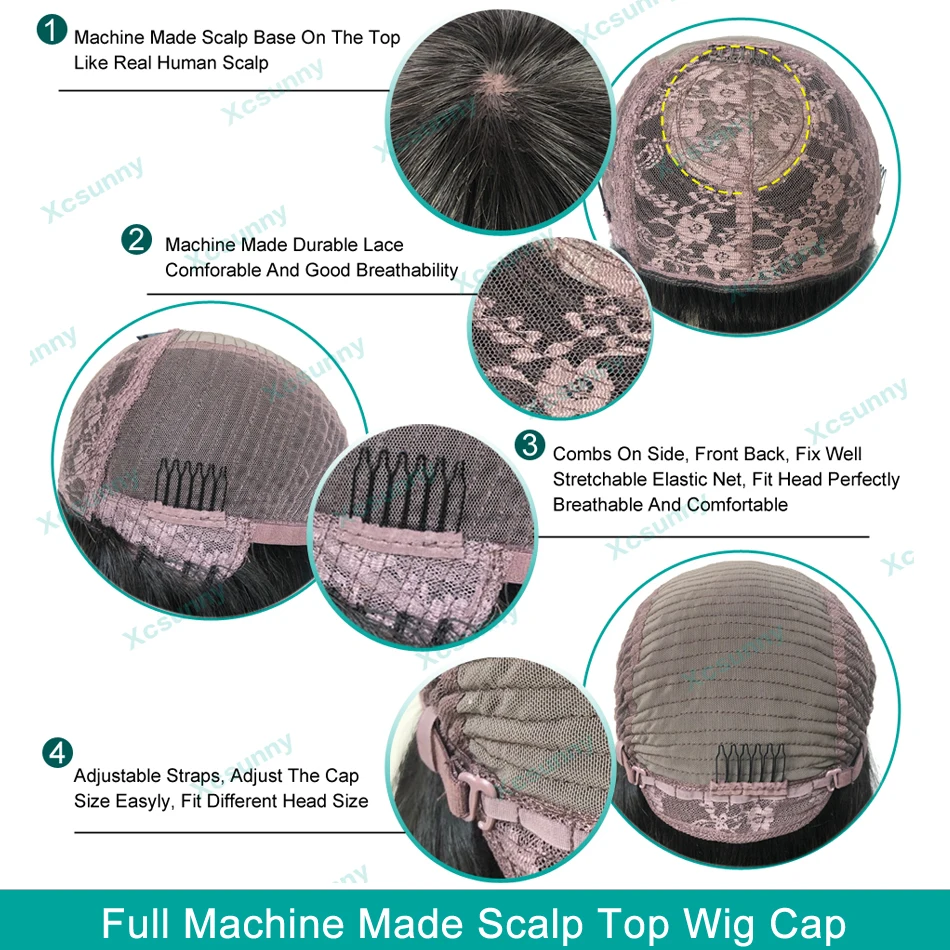 1 Machine Made Scalp Base On The Top Like Real Human Scalp

2 Machine Made Durable Lace Comforable And Good Breathability

3 Combs On Side, Front Back, Fix Well Stretchable Elastic Net, Fit Head Perfectly Breathable And Comfortable

4 Adjustable Straps, Adjust The Cap Size Easyly, Fit Different Head Size

Full Machine Made Scalp Top Wig Cap

Xcsunny