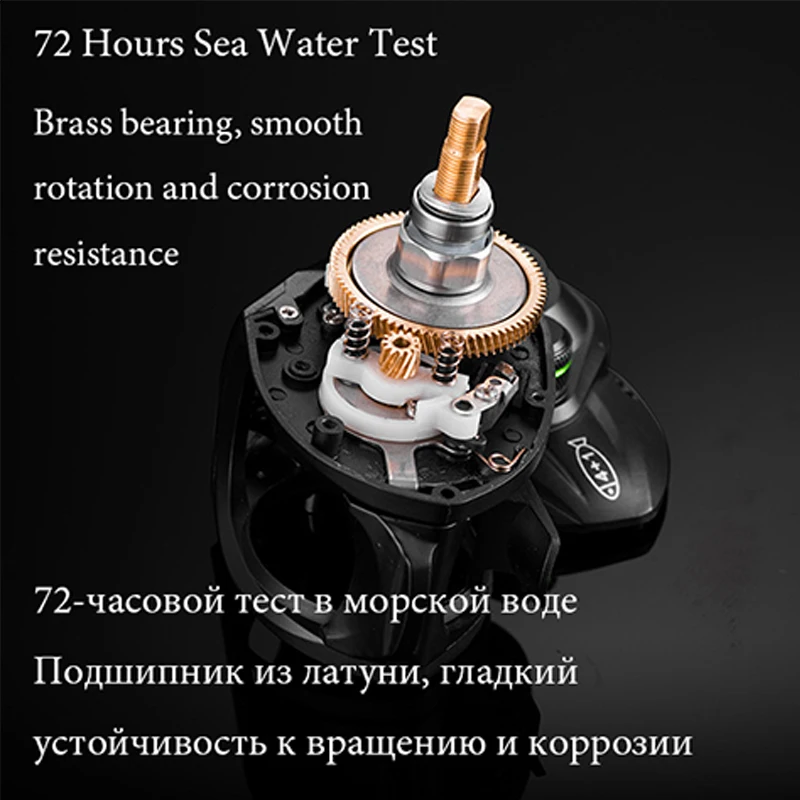 72 Hours Sea Water Test

Brass bearing, smooth rotation and corrosion resistance

4+1

72-часовой тест в морской воде

Подшипник из латуни, гладкий

устойчивость к вращению и коррозии