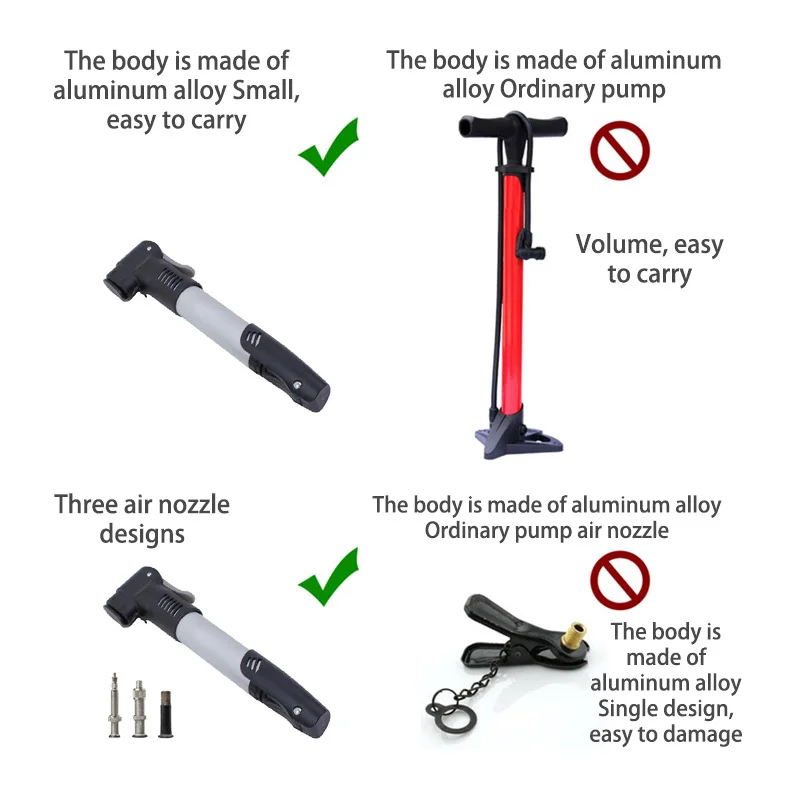 The body is made of aluminum alloy Small, easy to carry

The body is made of aluminum alloy Ordinary pump

Volume, easy to carry

Three air nozzle designs

The body is made of aluminum alloy Ordinary pump air nozzle

The body is made of aluminum alloy Single design, easy to damage