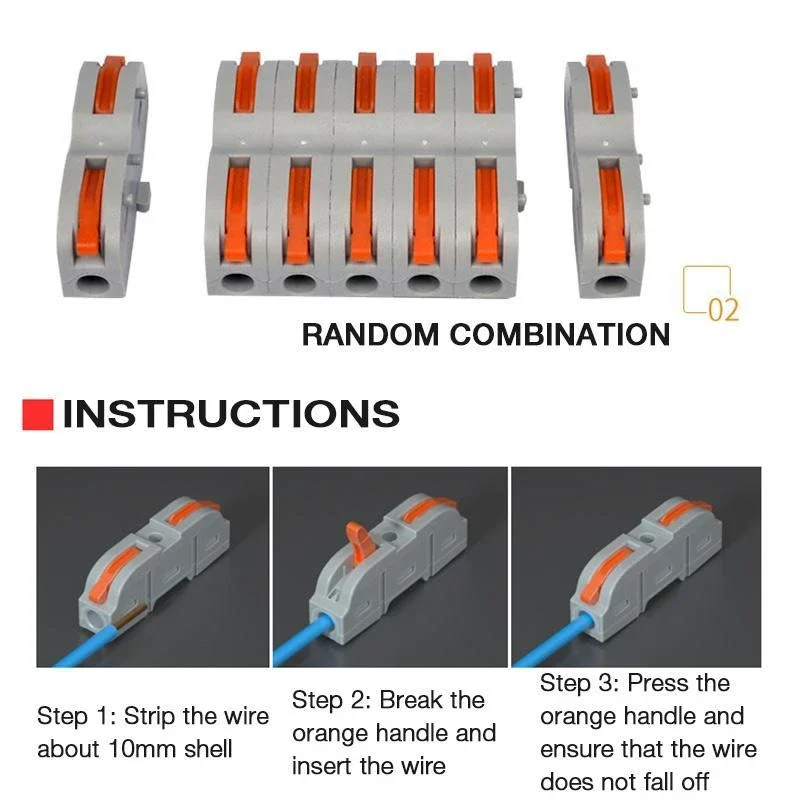 02

RANDOM COMBINATION

INSTRUCTIONS

Step 1: Strip the wire about 10mm shell

Step 2: Break the orange handle and insert the wire

Step 3: Press the orange handle and ensure that the wire does not fall off