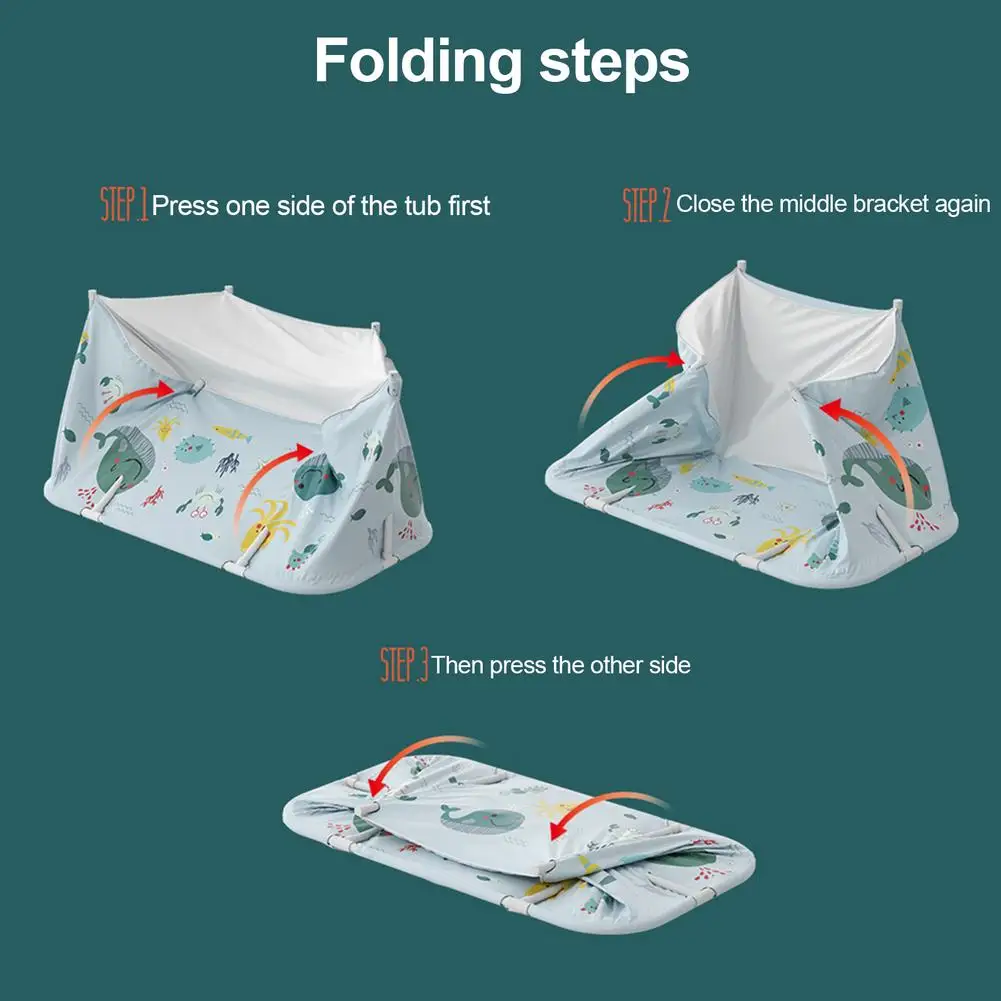 Folding steps

STEP.1 Press one side of the tub first

STEP.2 Close the middle bracket again

STEP.3 Then press the other side