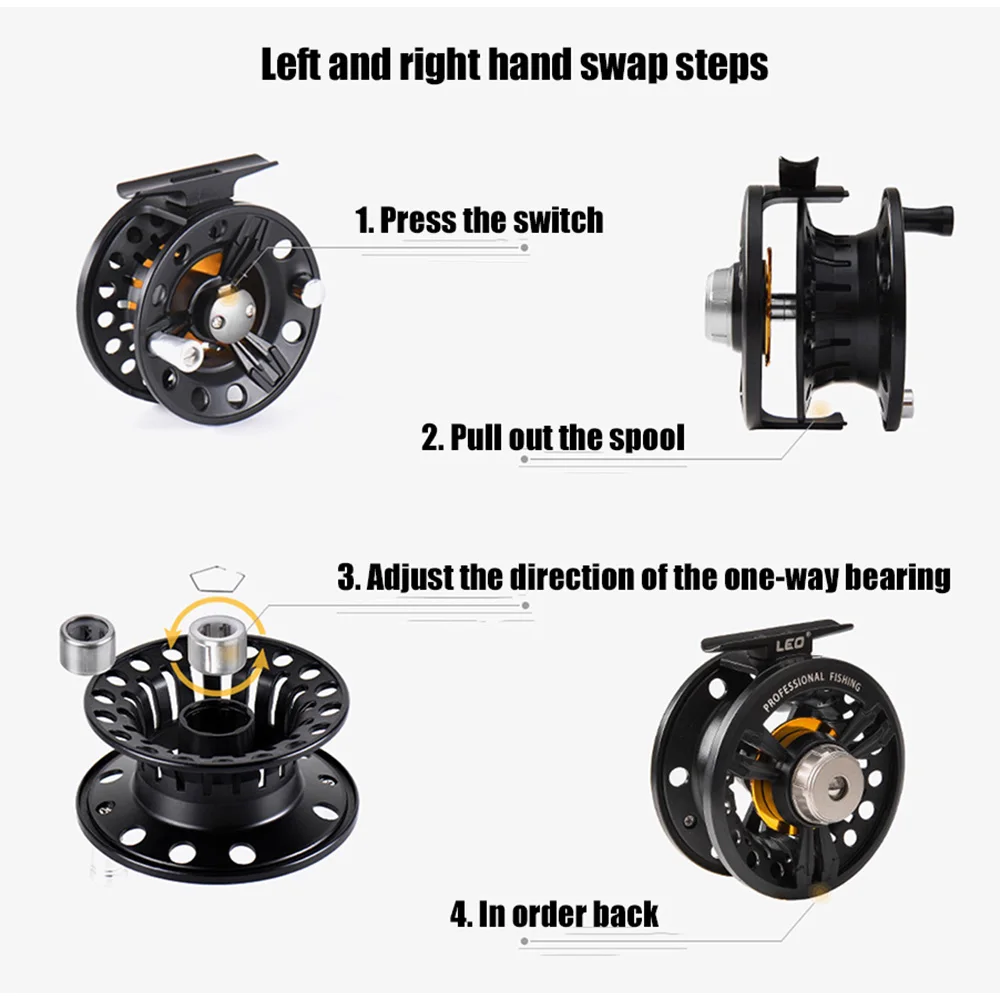 Left and right hand swap steps

1. Press the switch

2. Pull out the spool

3. Adjust the direction of the one-way bearing

LEO

PROFESSIONAL FISHING

4. In order back