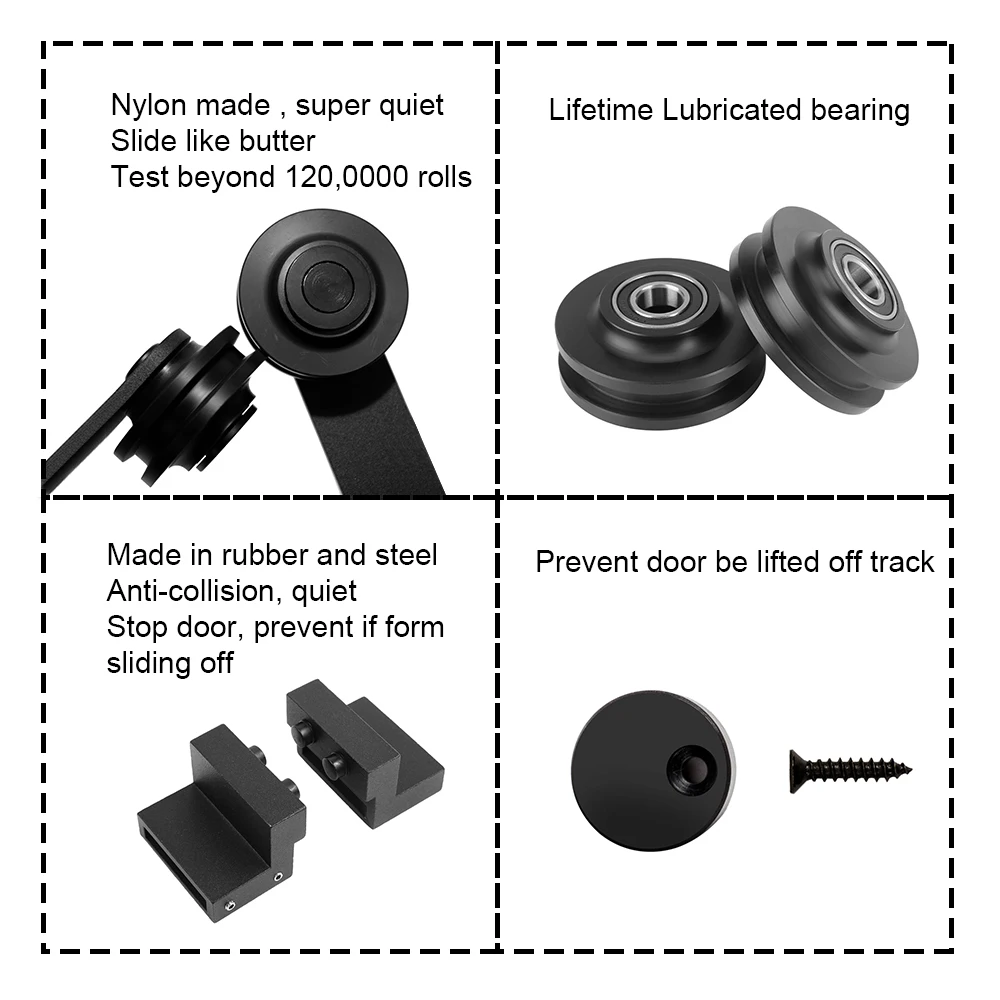 Nylon made , super quiet
Slide like butter
Test beyond 120,0000 rolls

Lifetime Lubricated bearing

Made in rubber and steel
Anti-collision, quiet
Stop door, prevent if form sliding off

Prevent door be lifted off track