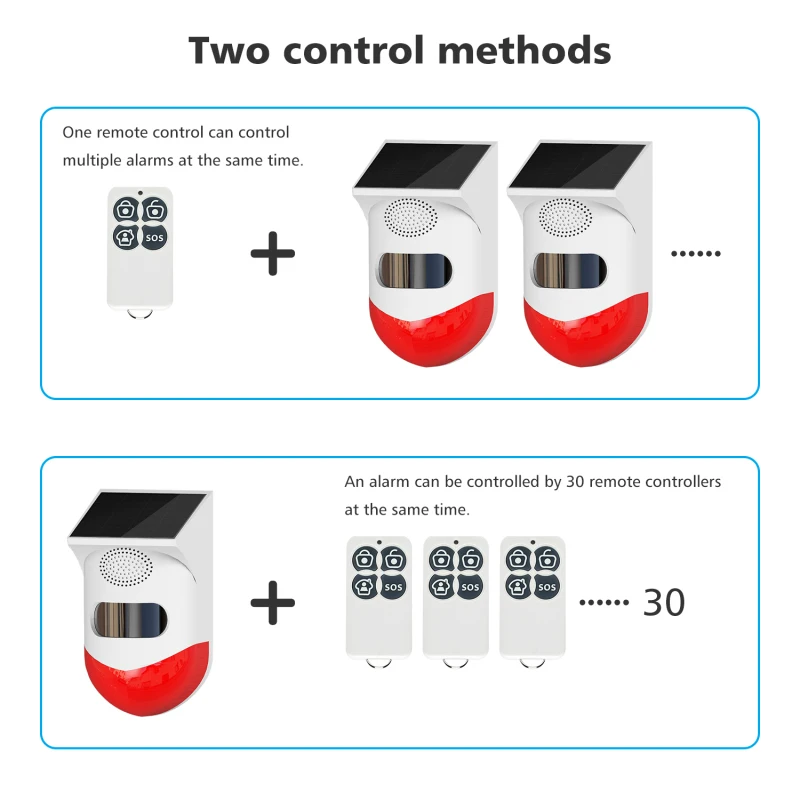 Two control methods

One remote control can control multiple alarms at the same time.

SOS

+

......

An alarm can be controlled by 30 remote controllers at the same time.

+

SOS

SOS

SOS

...... 30