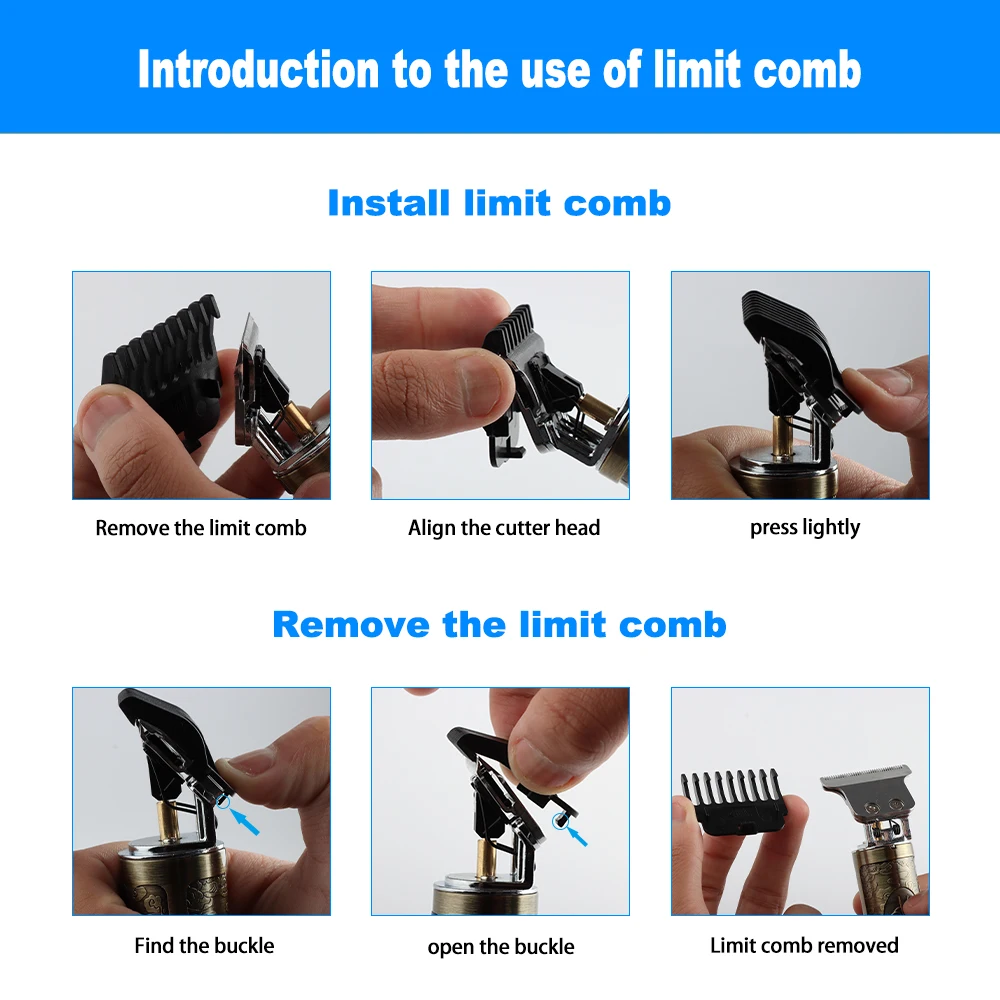 Introduction to the use of limit comb

Install limit comb

Remove the limit comb

Align the cutter head

press lightly

Remove the limit comb

Find the buckle

open the buckle

Limit comb removed