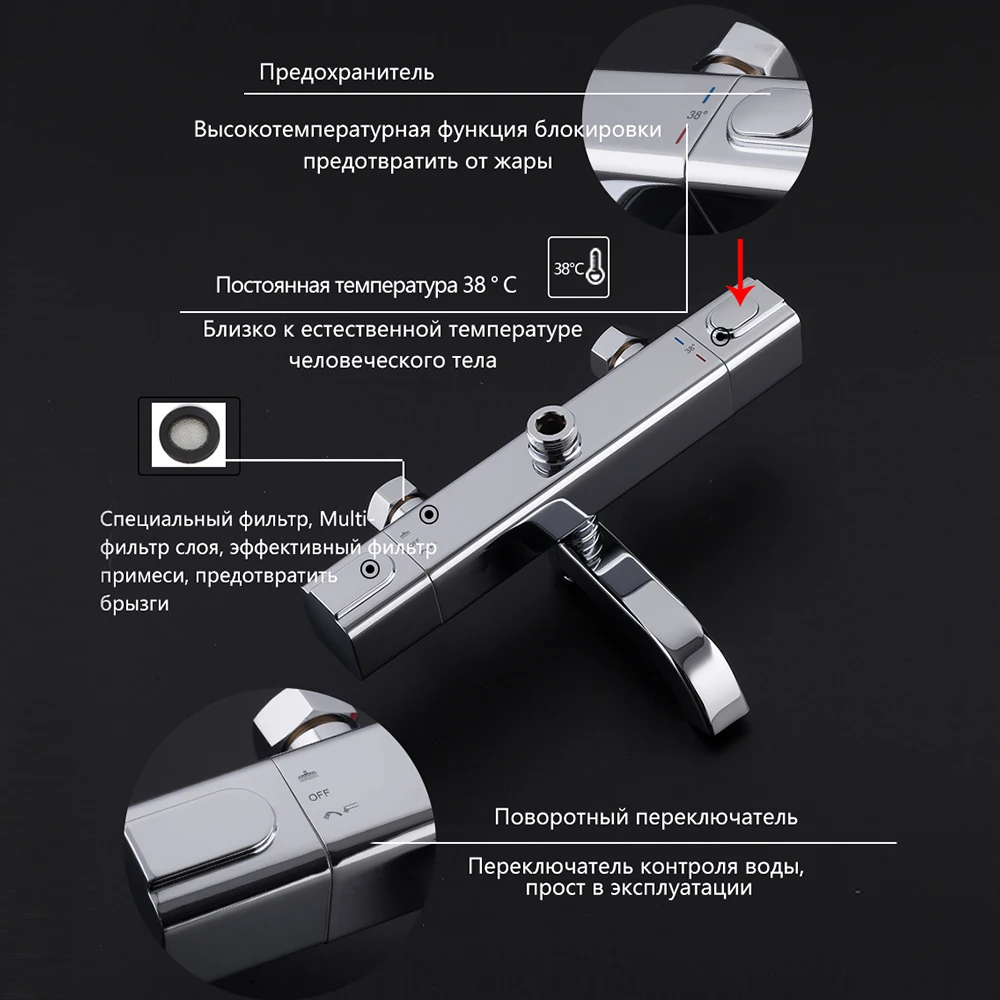 Предохранитель

Высокотемпературная функция блокировки предотвратить от жары

38°

38°C

Постоянная температура 38 ° C

Близко к естественной температуре человеческого тела

38°

Специальный фильтр, Multi-фильтр слоя, эффективный фильтр примеси, предотвратить брызги

OFF

Поворотный переключатель

Переключатель контроля воды, прост в эксплуатации