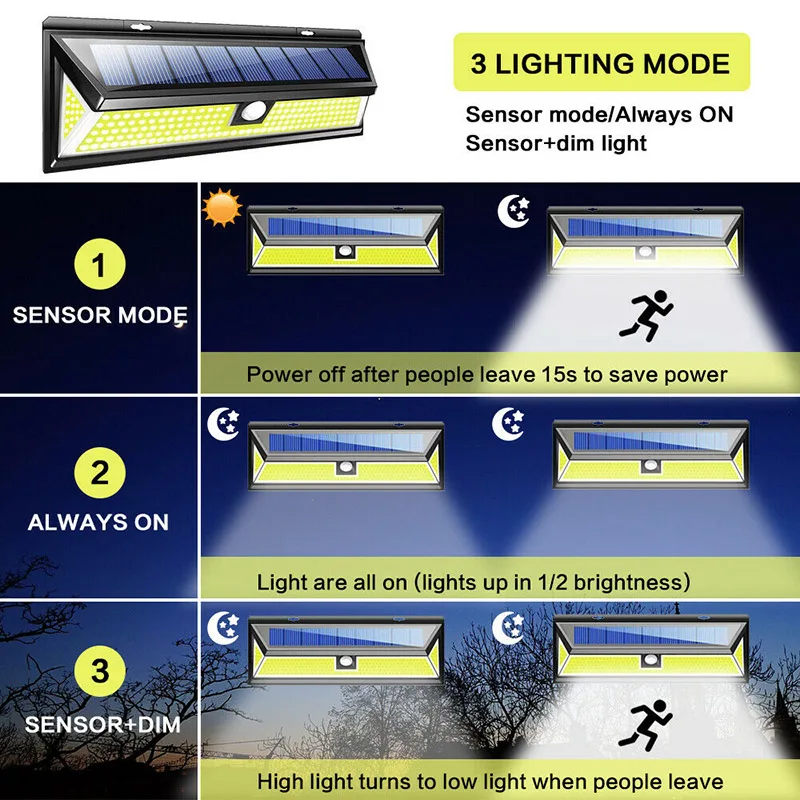 3 LIGHTING MODE

Sensor mode/Always ON
Sensor+dim light

1
SENSOR MODE

Power off after people leave 15s to save power

2
ALWAYS ON

Light are all on (lights up in 1/2 brightness)

3
SENSOR+DIM

High light turns to low light when people leave