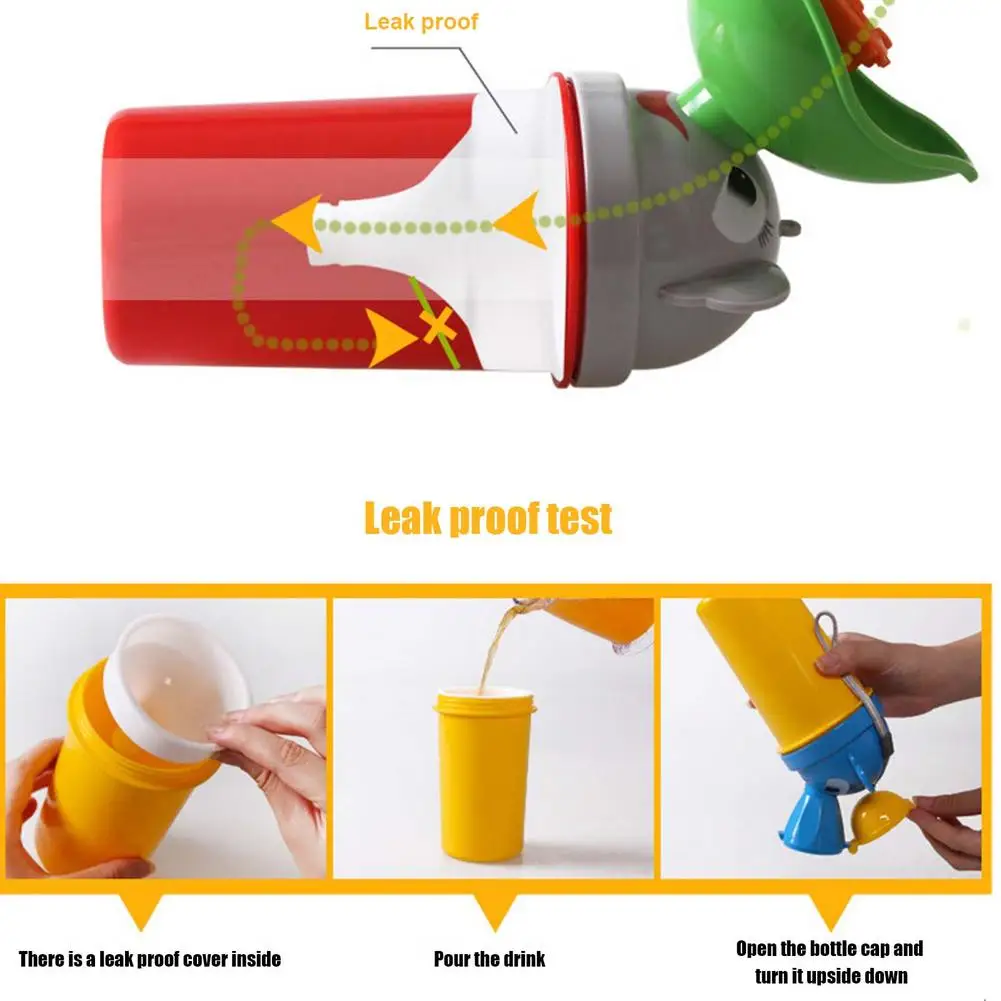 Leak proof

Leak proof test

There is a leak proof cover inside

Pour the drink

Open the bottle cap and turn it upside down