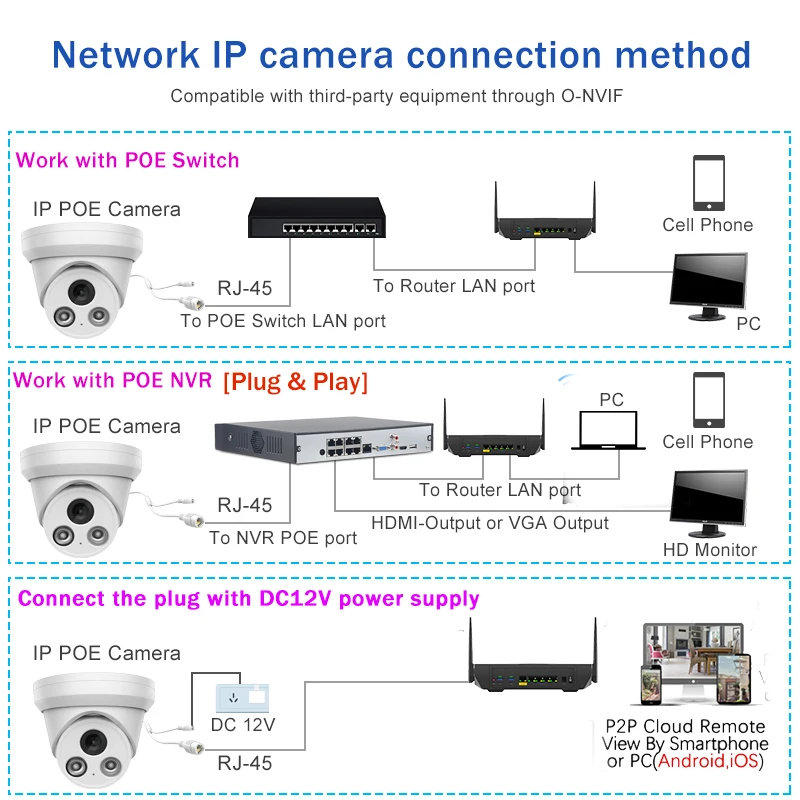 Network IP camera connection method

Compatible with third-party equipment through O-NVIF

Work with POE Switch

IP POE Camera

RJ-45

To POE Switch LAN port

To Router LAN port

Cell Phone

PC

Work with POE NVR [Plug & Play]

IP POE Camera

RJ-45

To NVR POE port

To Router LAN port

HDMI-Output or VGA Output

PC

Cell Phone

HD Monitor

Connect the plug with DC12V power supply

IP POE Camera

DC 12V

RJ-45

P2P Cloud Remote View By Smartphone or PC(Android,iOS)