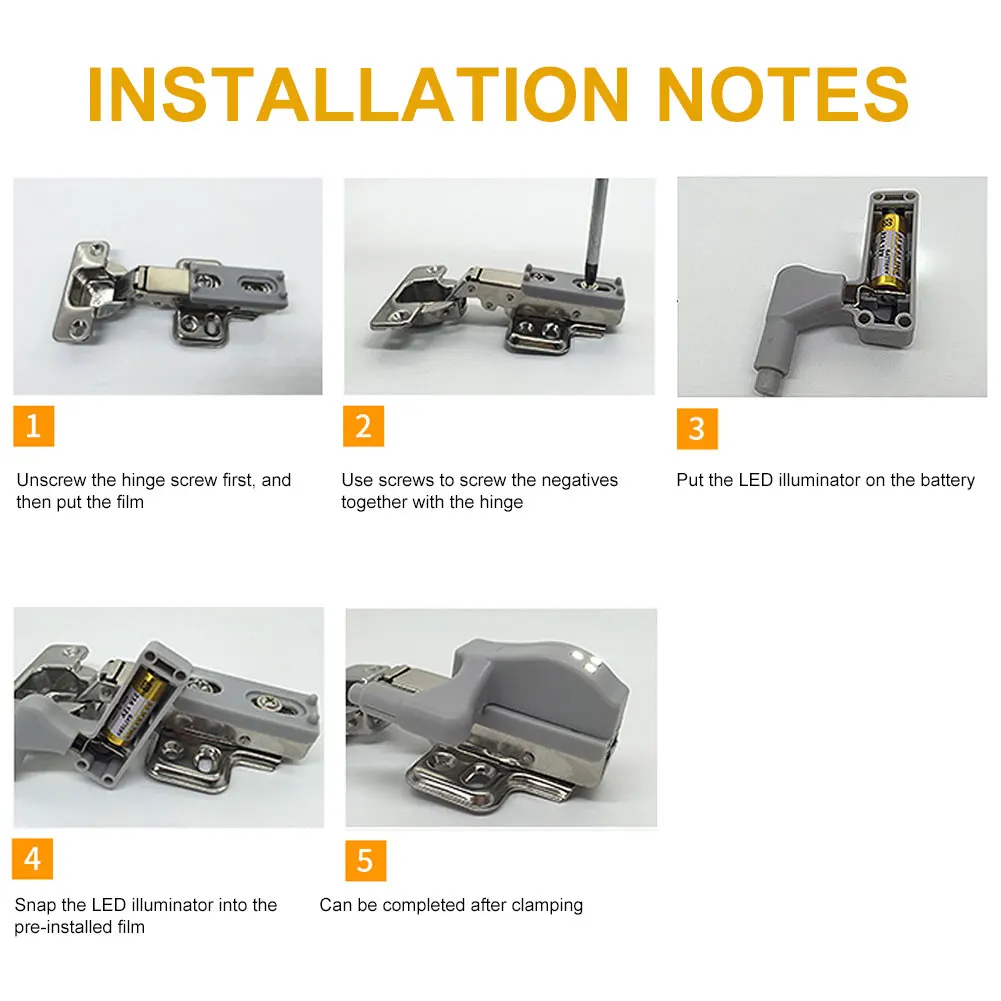 INSTALLATION NOTES

1

Unscrew the hinge screw first, and then put the film

2

Use screws to screw the negatives together with the hinge

3

Put the LED illuminator on the battery

4

Snap the LED illuminator into the pre-installed film

5

Can be completed after clamping