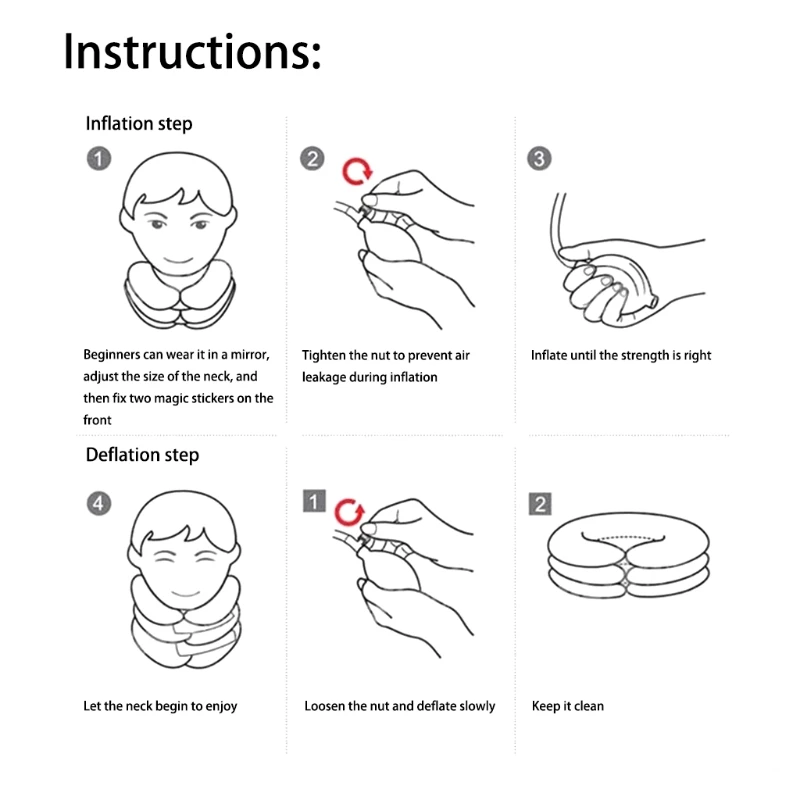 Instructions:

Inflation step

1

Beginners can wear it in a mirror, adjust the size of the neck, and then fix two magic stickers on the front

2

Tighten the nut to prevent air leakage during inflation

3

Inflate until the strength is right

Deflation step

4

Let the neck begin to enjoy

1

Loosen the nut and deflate slowly

2

Keep it clean