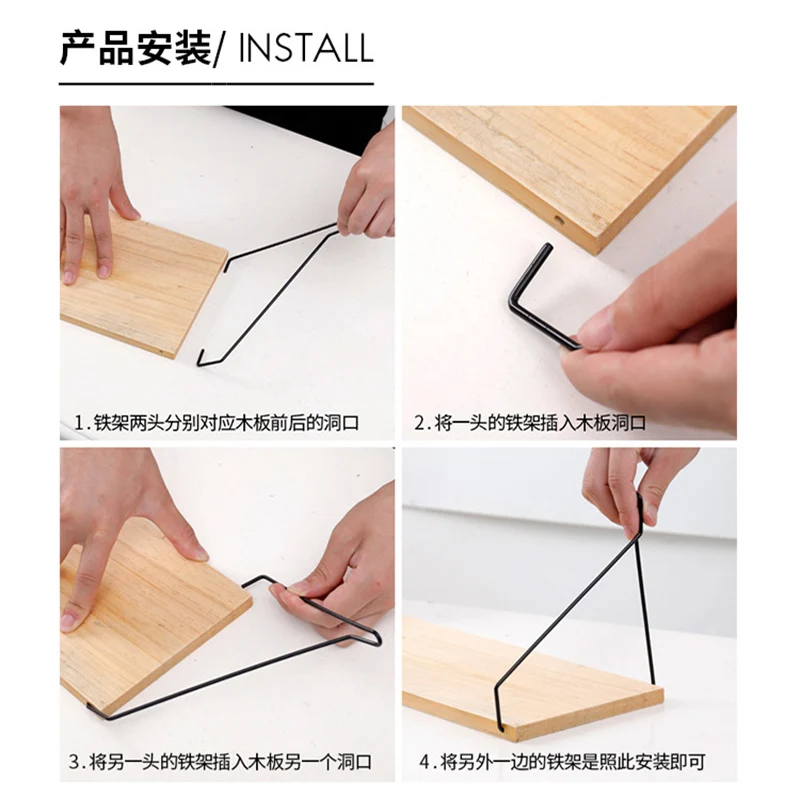 产品安装/ INSTALL

1. 铁架两头分别对应木板前后的洞口

2. 将一头的铁架插入木板洞口

3. 将另一头的铁架插入木板另一个洞口

4. 将另外一边的铁架是照此安装即可