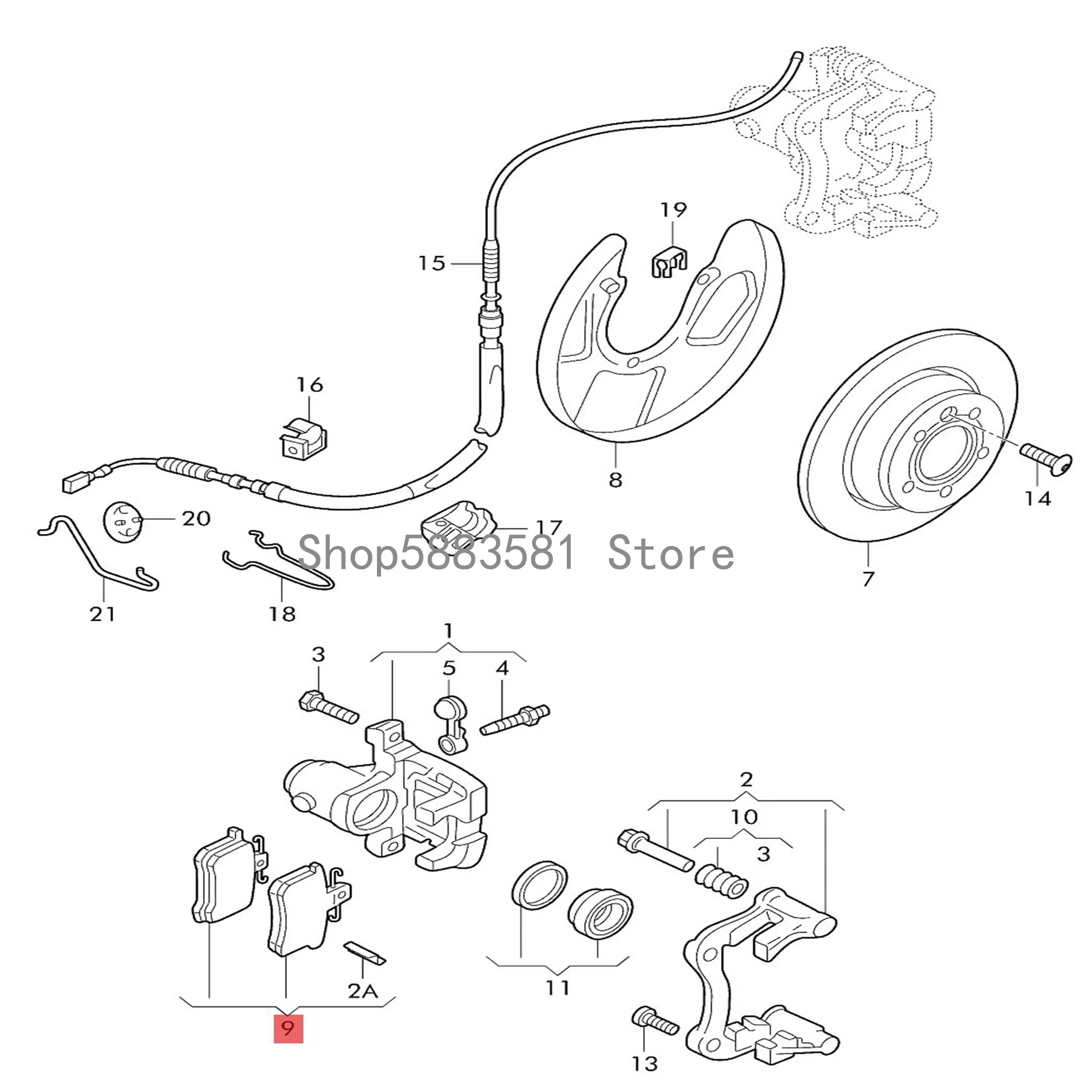 19

15

16

8

14

20

17

Shop5883581 Store

7

21

18

1

3

5

4

2

10

3

2A

11

9

13