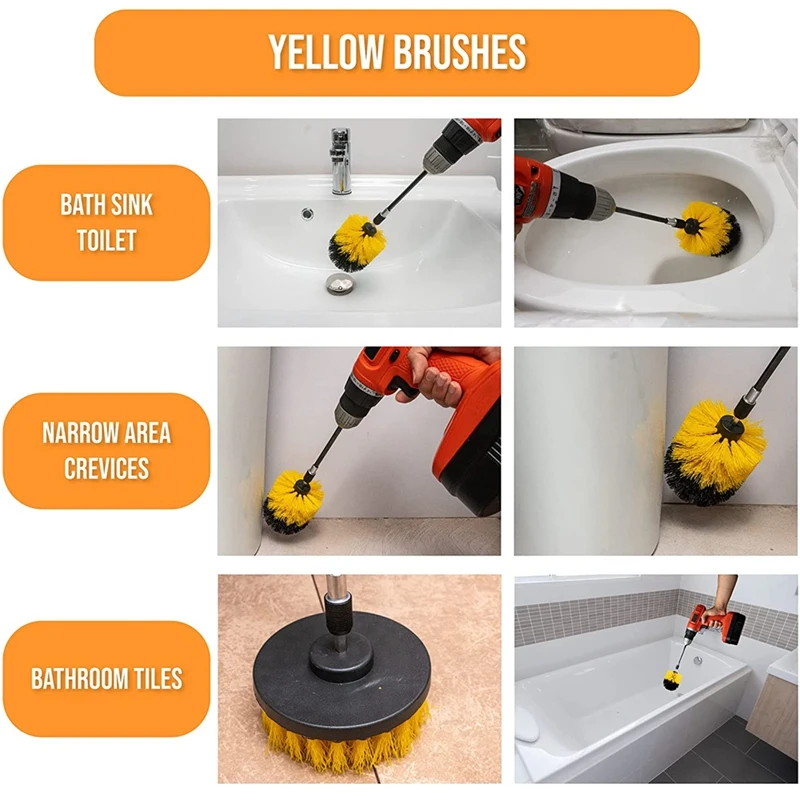 YELLOW BRUSHES

BATH SINK
TOILET

NARROW AREA
CREVICES

BATHROOM TILES