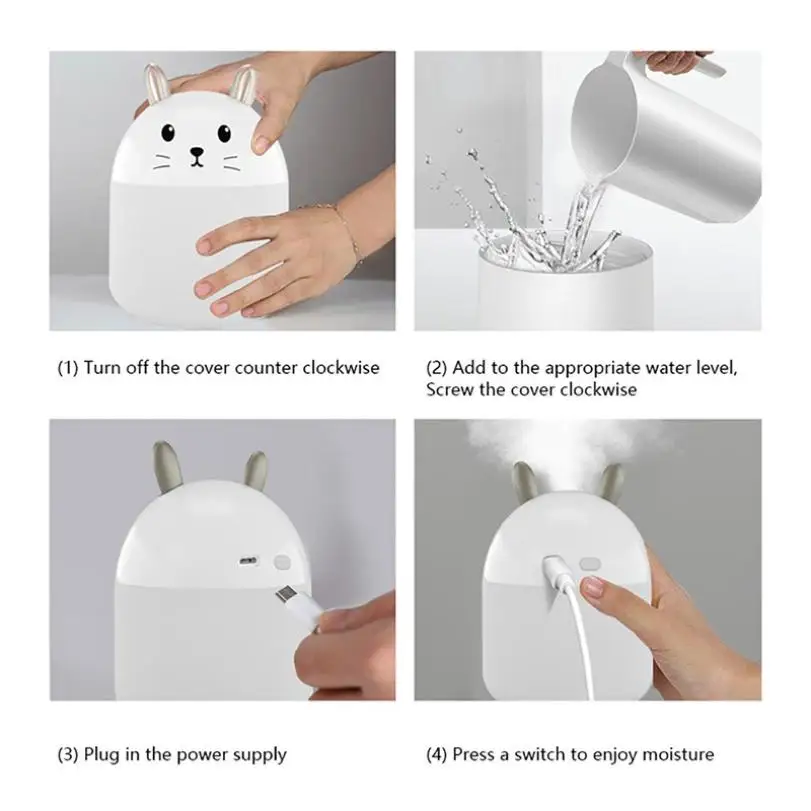 (1) Turn off the cover counter clockwise

(2) Add to the appropriate water level, Screw the cover clockwise

(3) Plug in the power supply

(4) Press a switch to enjoy moisture