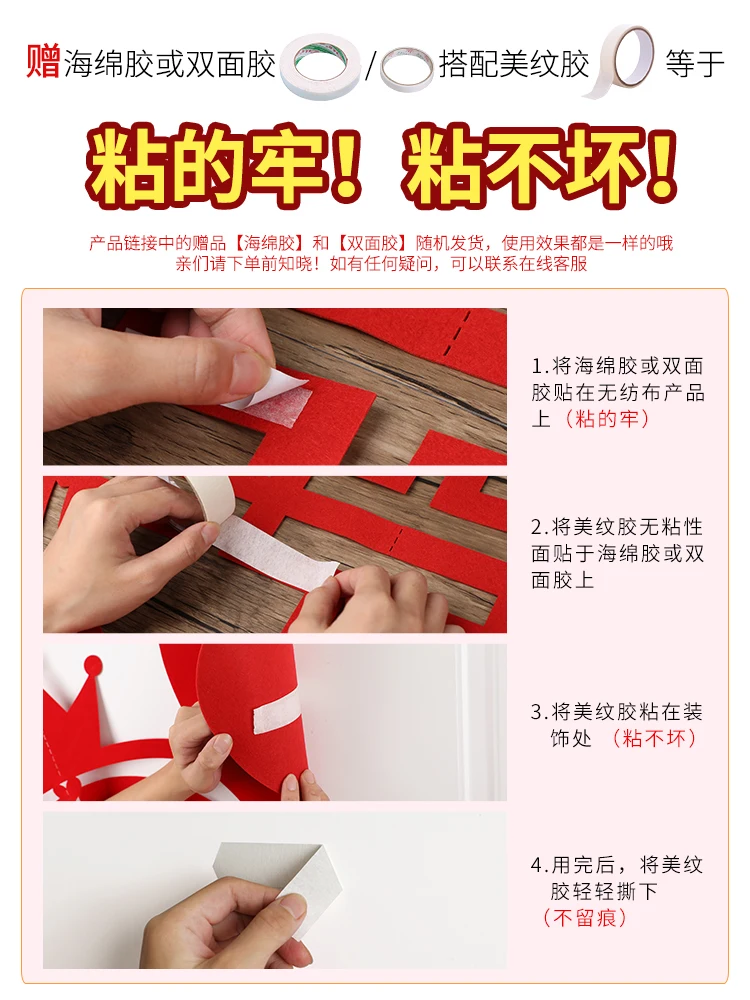 赠海绵胶或双面胶 / 搭配美纹胶 等于

粘的牢！粘不坏！

产品链接中的赠品【海绵胶】和【双面胶】随机发货，使用效果都是一样的哦
亲们请下单前知晓！如有任何疑问，可以联系在线客服

1.将海绵胶或双面胶贴在无纺布产品上（粘的牢）

2.将美纹胶无粘性面贴于海绵胶或双面胶上

3.将美纹胶粘在装饰处（粘不坏）

4.用完后，将美纹胶轻轻撕下（不留痕）