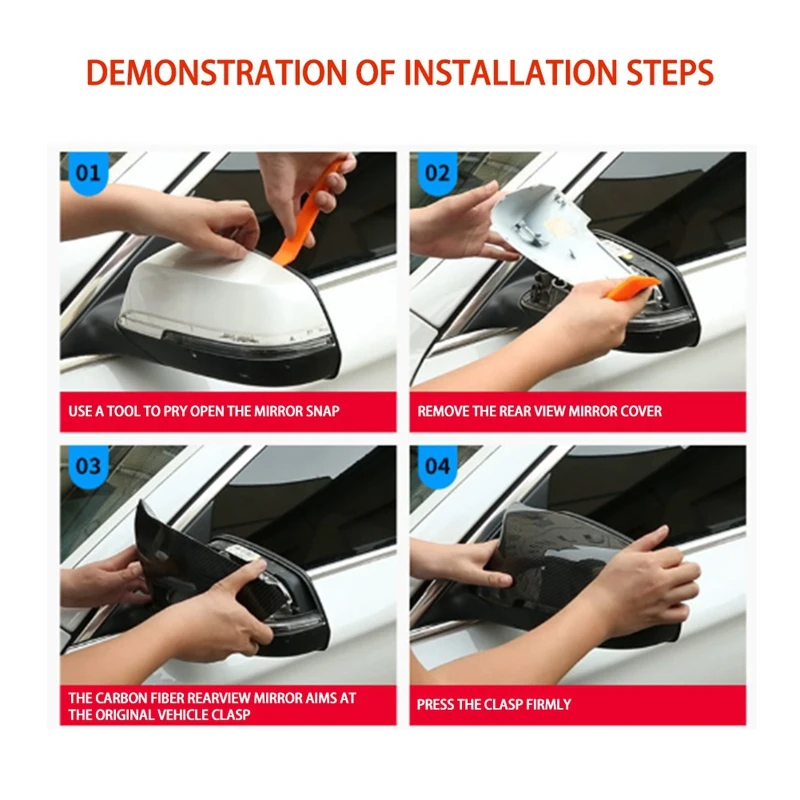 DEMONSTRATION OF INSTALLATION STEPS

01

USE A TOOL TO PRY OPEN THE MIRROR SNAP

02

REMOVE THE REAR VIEW MIRROR COVER

03

THE CARBON FIBER REARVIEW MIRROR AIMS AT THE ORIGINAL VEHICLE CLASP

04

PRESS THE CLASP FIRMLY