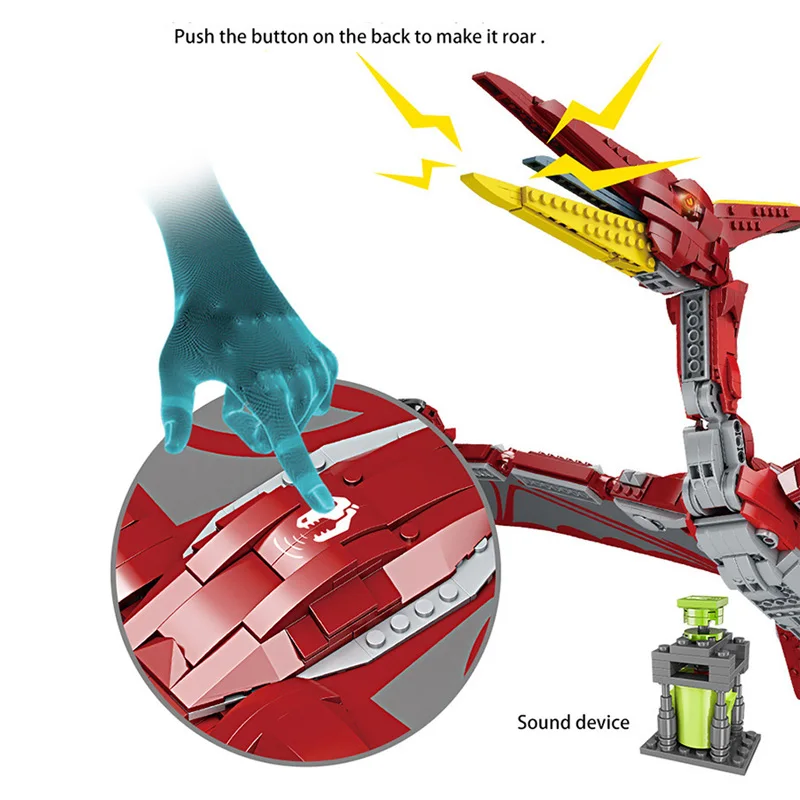 Push the button on the back to make it roar .

Sound device