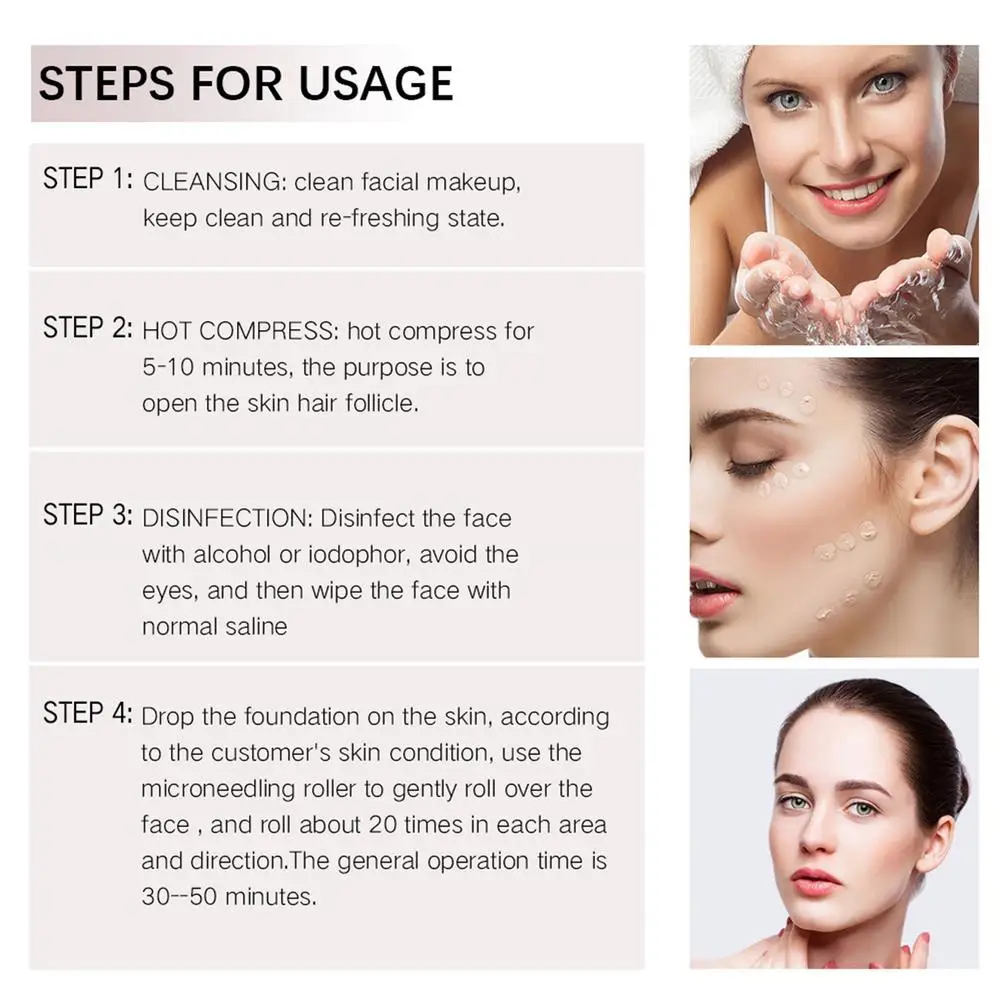 STEPS FOR USAGE

STEP 1: CLEANSING: clean facial makeup, keep clean and re-freshing state.

STEP 2: HOT COMPRESS: hot compress for 5-10 minutes, the purpose is to open the skin hair follicle.

STEP 3: DISINFECTION: Disinfect the face with alcohol or iodophor, avoid the eyes, and then wipe the face with normal saline

STEP 4: Drop the foundation on the skin, according to the customer's skin condition, use the microneedling roller to gently roll over the face , and roll about 20 times in each area and direction.The general operation time is 30--50 minutes.