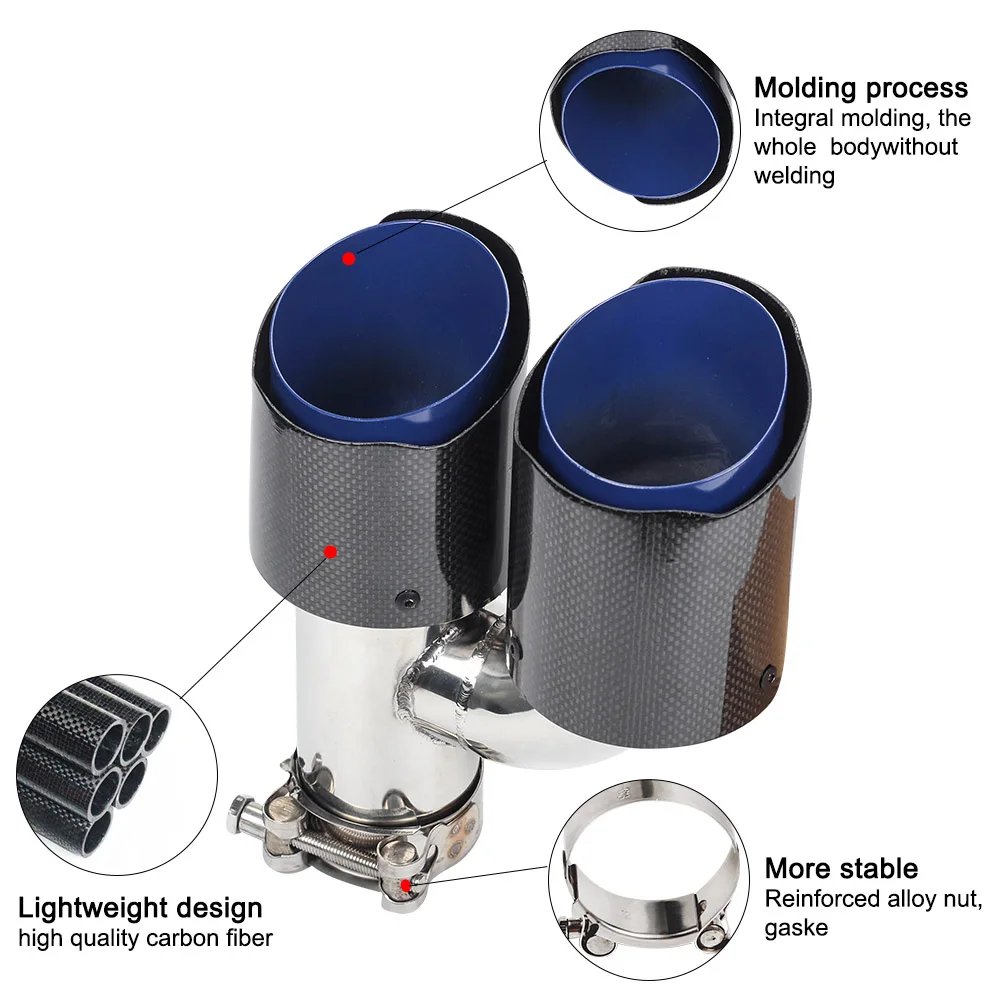 Molding process
Integral molding, the whole bodywithout welding

Lightweight design
high quality carbon fiber

More stable
Reinforced alloy nut, gaske