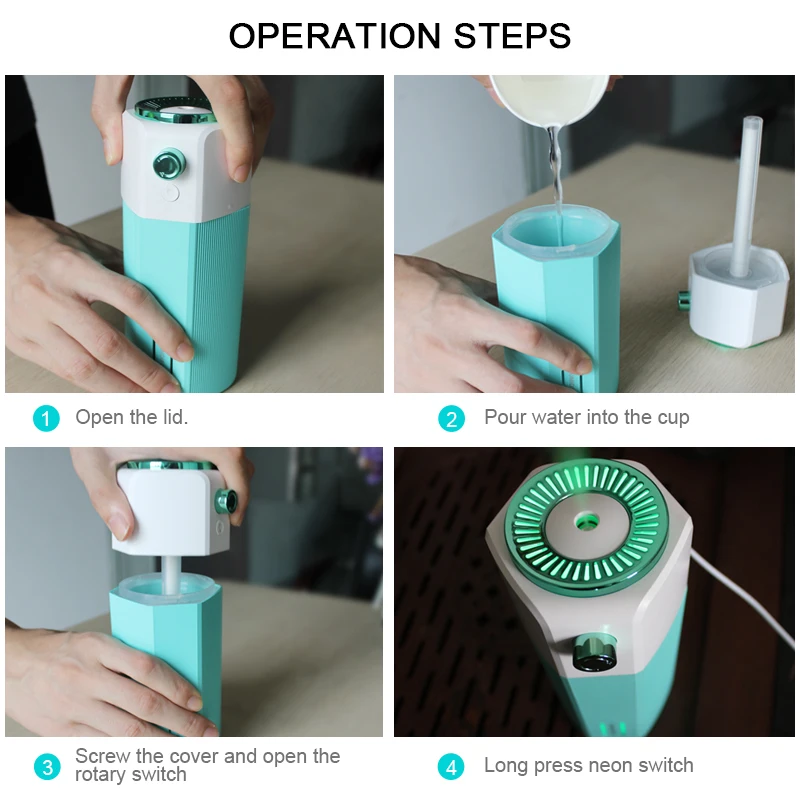 OPERATION STEPS

1 Open the lid.

2 Pour water into the cup

3 Screw the cover and open the rotary switch

4 Long press neon switch