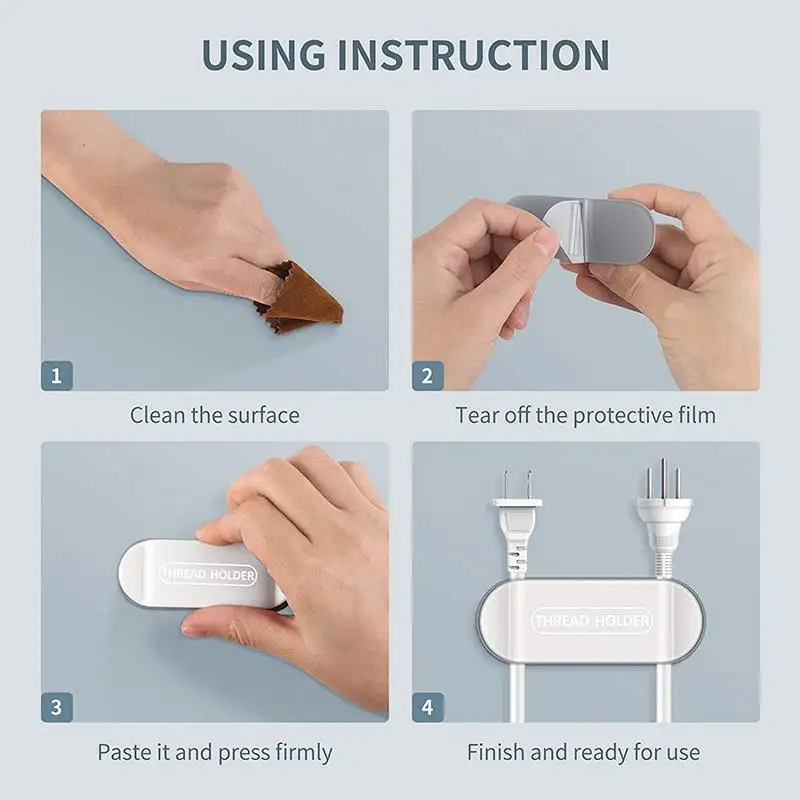 USING INSTRUCTION

1

Clean the surface

2

Tear off the protective film

THREAD HOLDER

3

Paste it and press firmly

THREAD HOLDER

4

Finish and ready for use