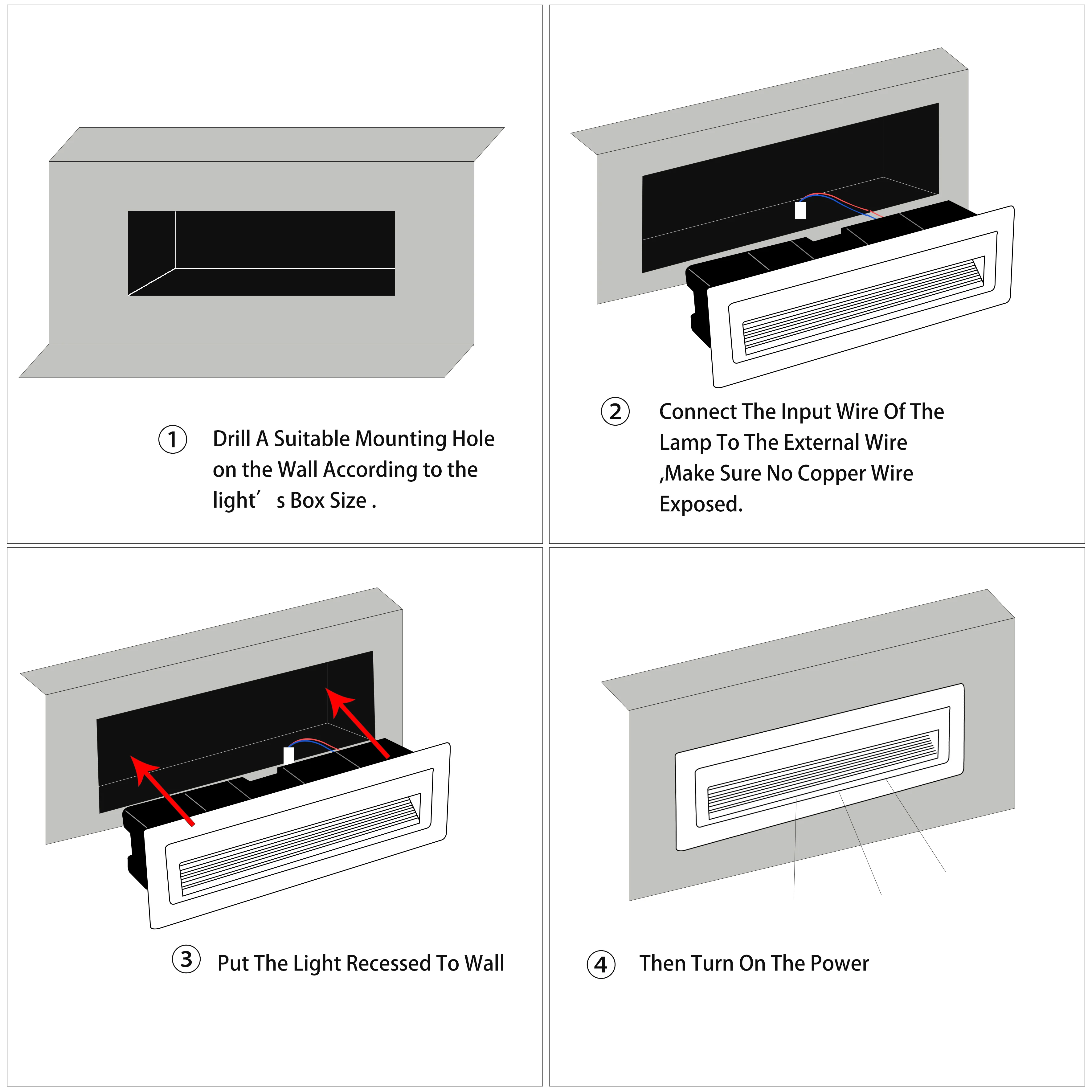 ① Drill A Suitable Mounting Hole on the Wall According to the light′ s Box Size .

② Connect The Input Wire Of The Lamp To The External Wire ,Make Sure No Copper Wire Exposed.

③ Put The Light Recessed To Wall

④ Then Turn On The Power