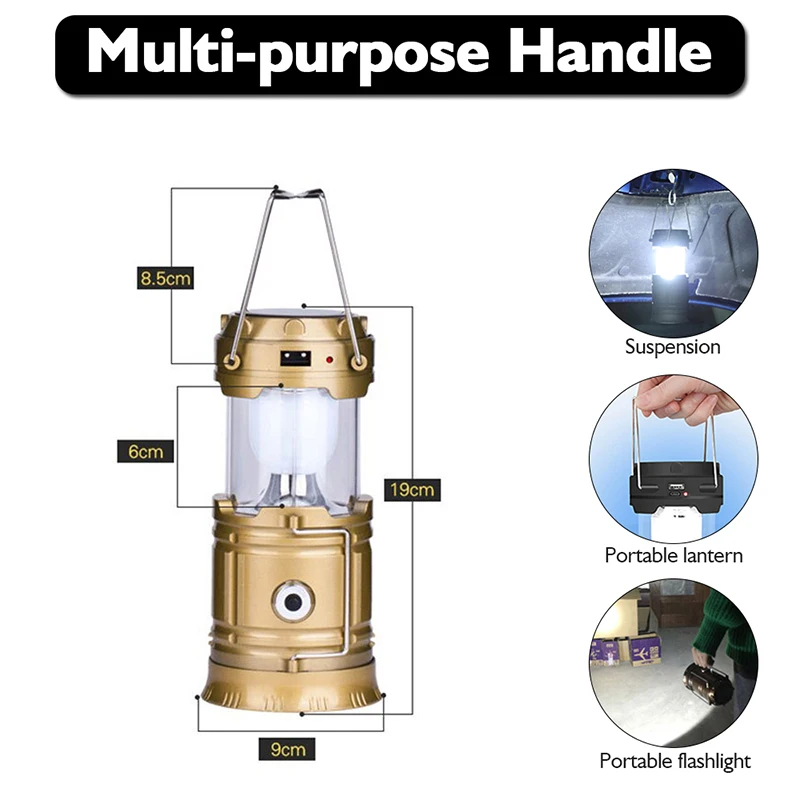 Multi-purpose Handle

8.5cm

6cm

19cm

9cm

Suspension

Portable lantern

Portable flashlight