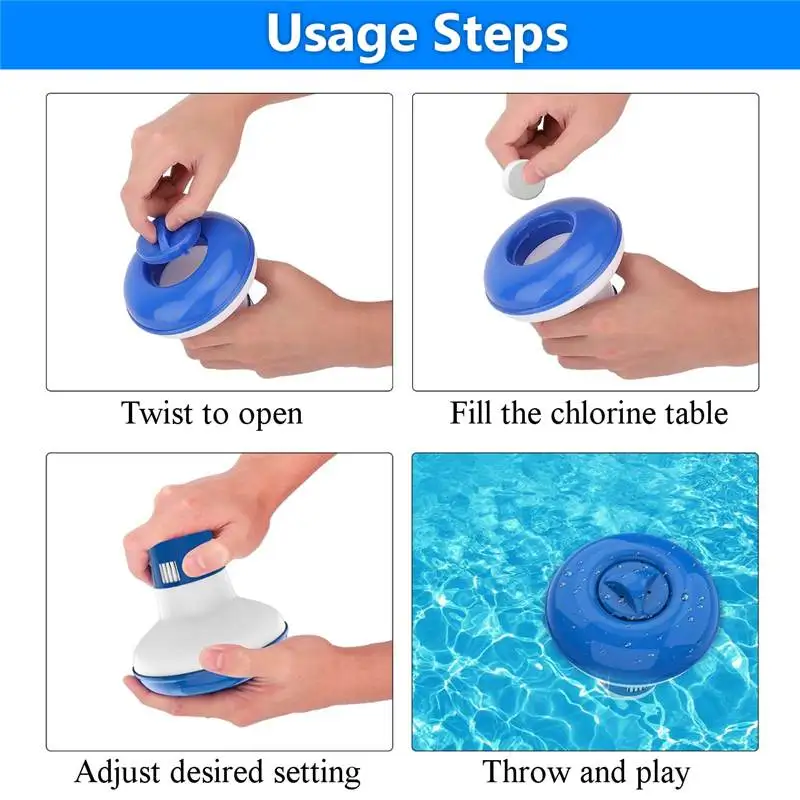 Usage Steps

Twist to open

Fill the chlorine table

Adjust desired setting

Throw and play