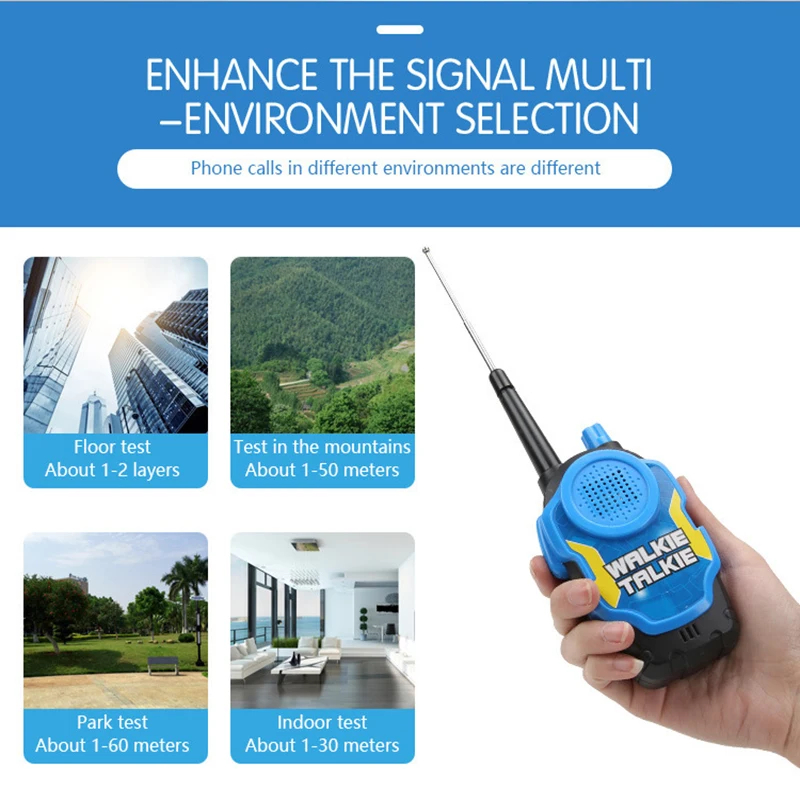 ENHANCE THE SIGNAL MULTI –ENVIRONMENT SELECTION

Phone calls in different environments are different

Floor test
About 1-2 layers

Test in the mountains
About 1-50 meters

Park test
About 1-60 meters

Indoor test
About 1-30 meters

WALKIE TALKIE