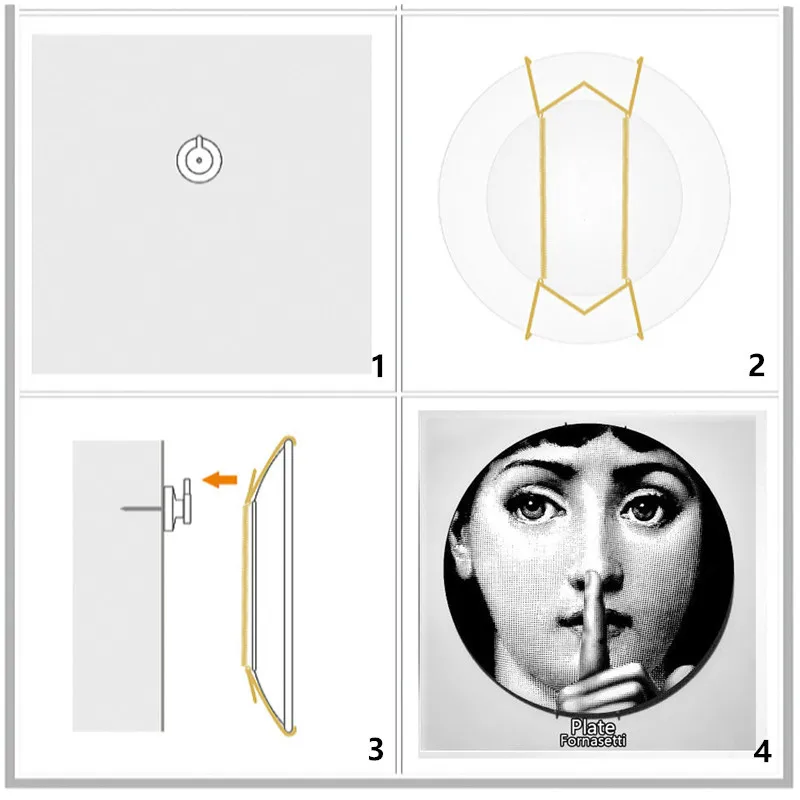 1

2

3

Plate
Fornasetti

4