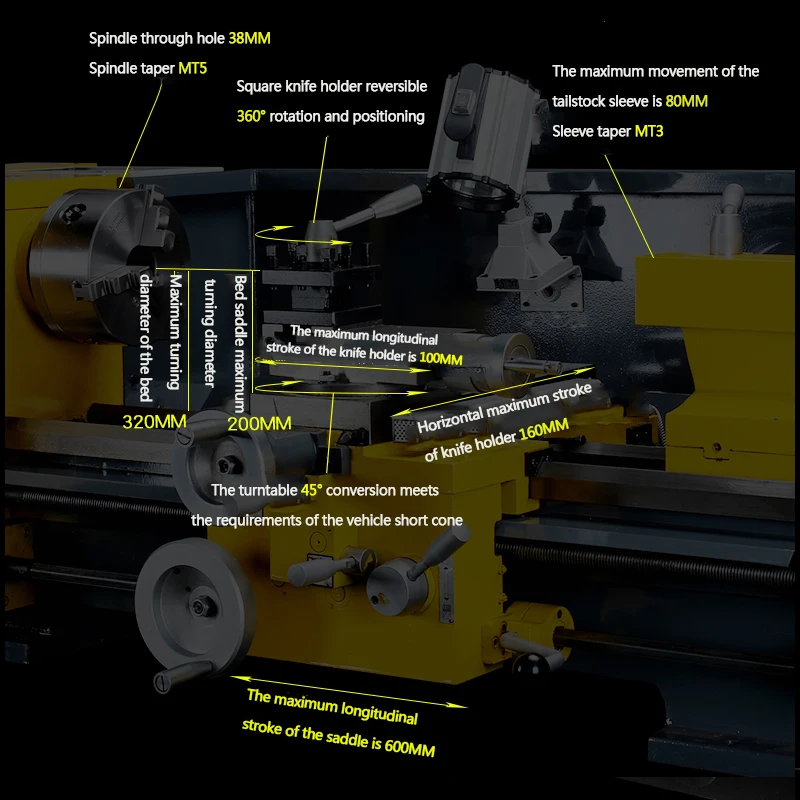 Spindle through hole 38MM

Spindle taper MT5

Square knife holder reversible

360° rotation and positioning

The maximum movement of the tailstock sleeve is 80MM

Sleeve taper MT3

Maximum turning diameter of the bed

320MM

Bed saddle maximum turning diameter

200MM

The maximum longitudinal stroke of the knife holder is 100MM

Horizontal maximum stroke of knife holder 160MM

The turntable 45° conversion meets the requirements of the vehicle short cone

The maximum longitudinal stroke of the saddle is 600MM