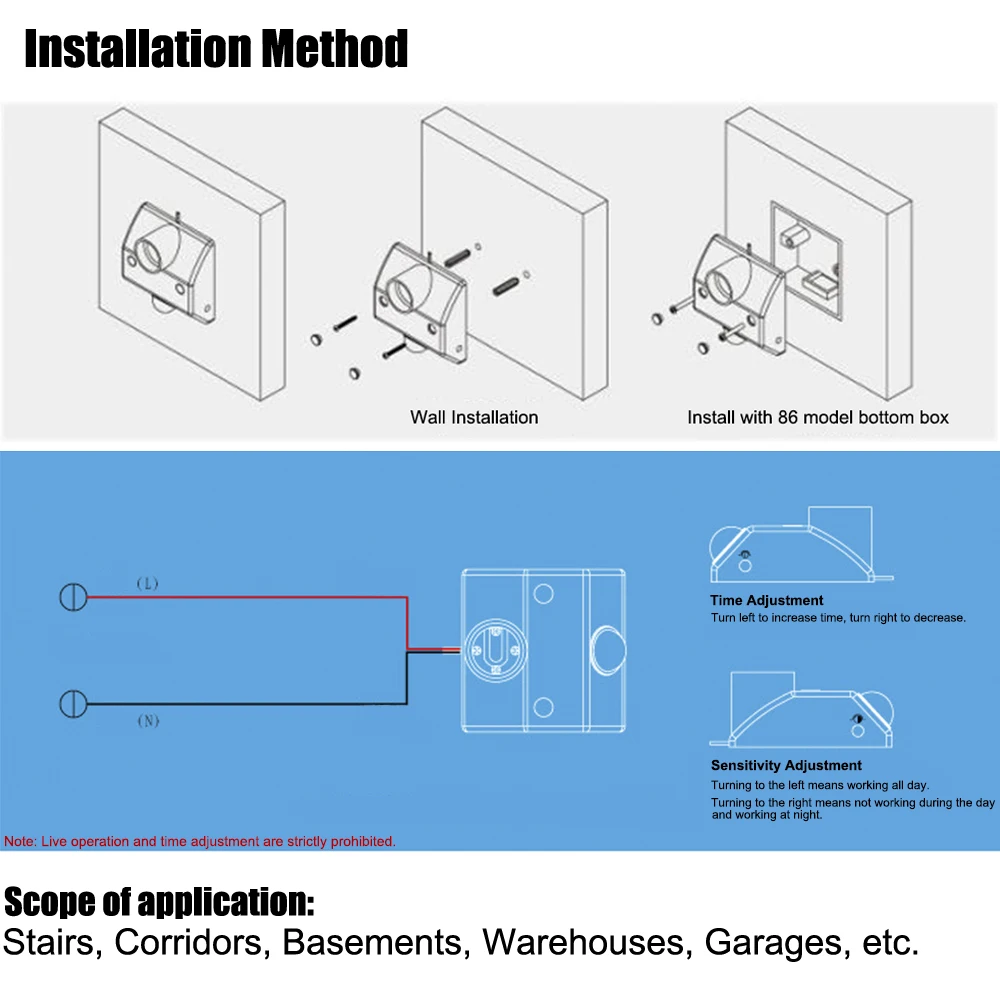 Installation Method

Wall Installation

Install with 86 model bottom box

(L)

(N)

Time Adjustment
Turn left to increase time, turn right to decrease.

Sensitivity Adjustment
Turning to the left means working all day.
Turning to the right means not working during the day and working at night.

Note: Live operation and time adjustment are strictly prohibited.

Scope of application:
Stairs, Corridors, Basements, Warehouses, Garages, etc.