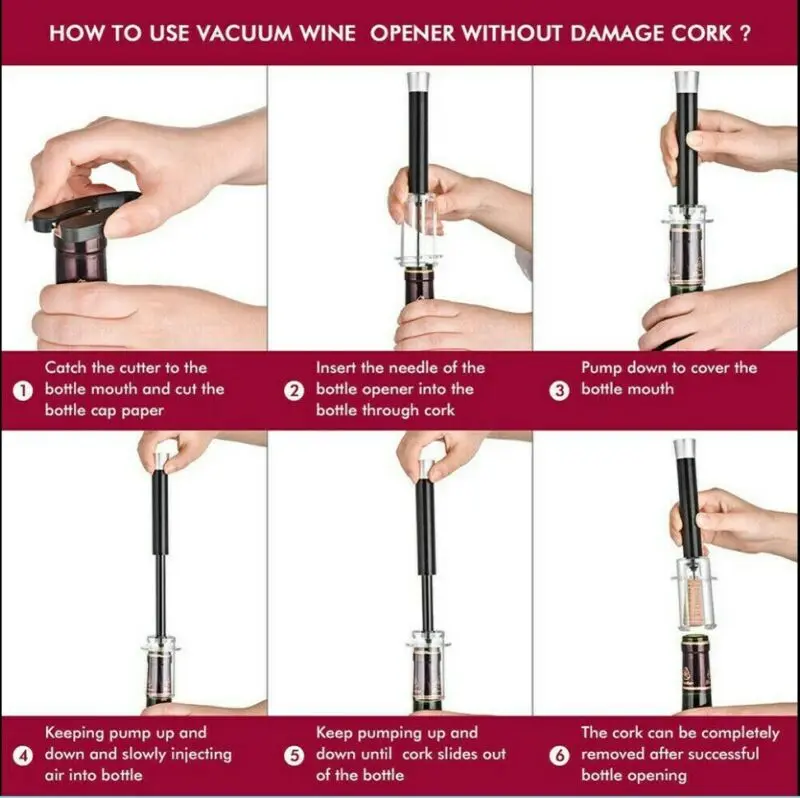 HOW TO USE VACUUM WINE OPENER WITHOUT DAMAGE CORK ?

1 Catch the cutter to the bottle mouth and cut the bottle cap paper

2 Insert the needle of the bottle opener into the bottle through cork

3 Pump down to cover the bottle mouth

4 Keeping pump up and down and slowly injecting air into bottle

5 Keep pumping up and down until cork slides out of the bottle

6 The cork can be completely removed after successful bottle opening