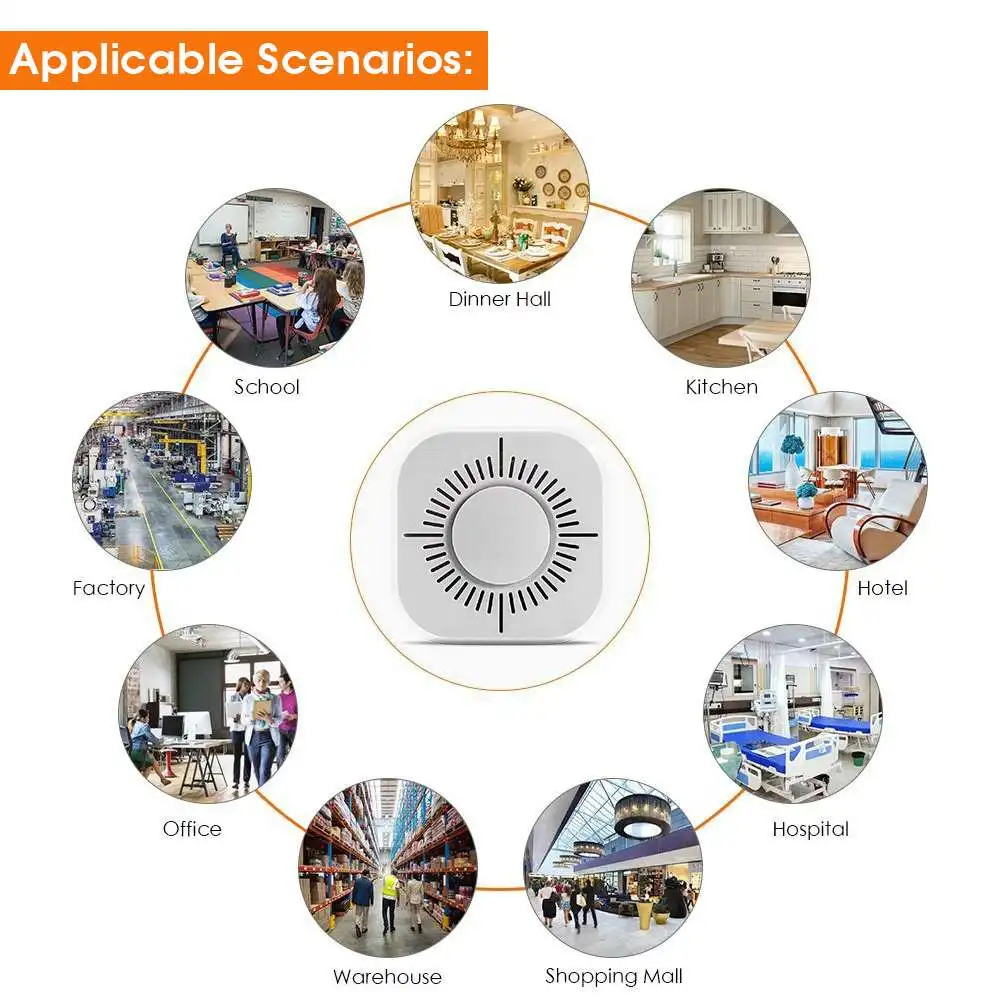 Applicable Scenarios:

Dinner Hall

School

Kitchen

Factory

Hotel

Office

Hospital

Warehouse

Shopping Mall