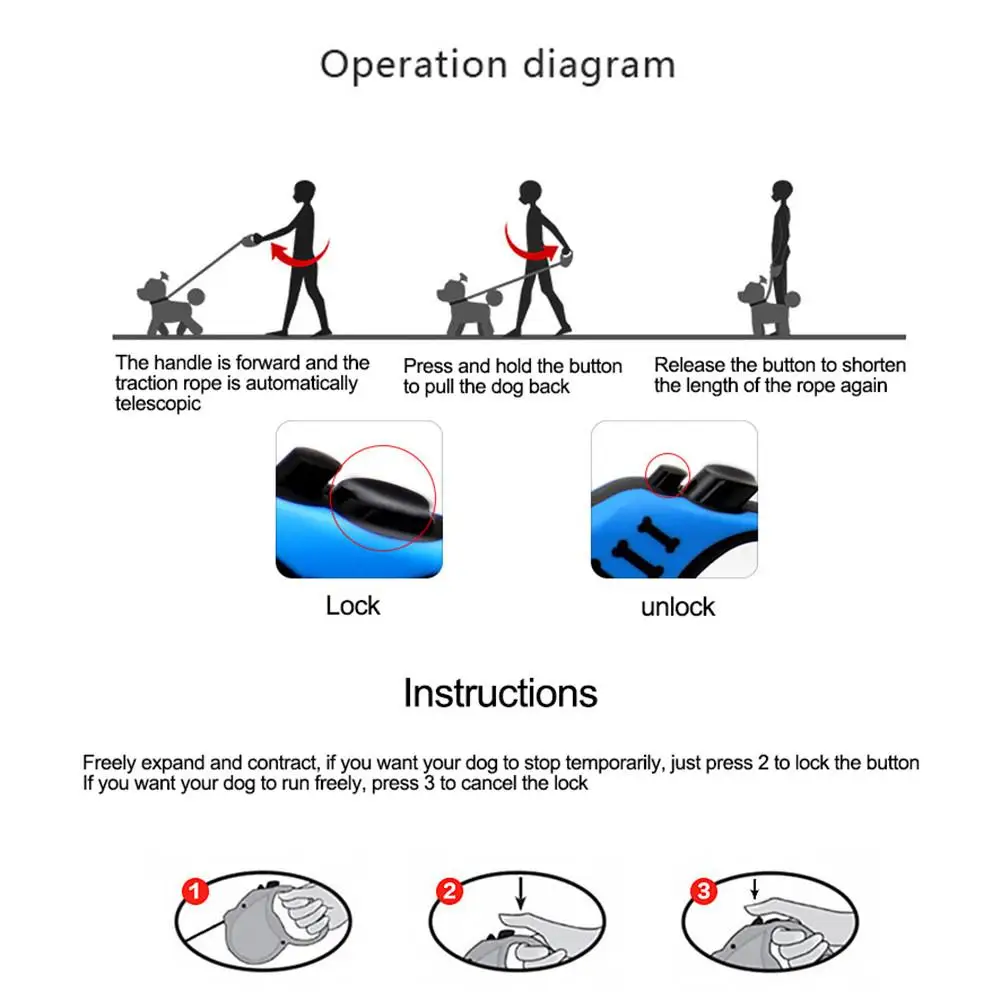 Operation diagram

The handle is forward and the traction rope is automatically telescopic

Press and hold the button to pull the dog back

Release the button to shorten the length of the rope again

Lock

unlock

Instructions

Freely expand and contract, if you want your dog to stop temporarily, just press 2 to lock the button
If you want your dog to run freely, press 3 to cancel the lock

1

2

3