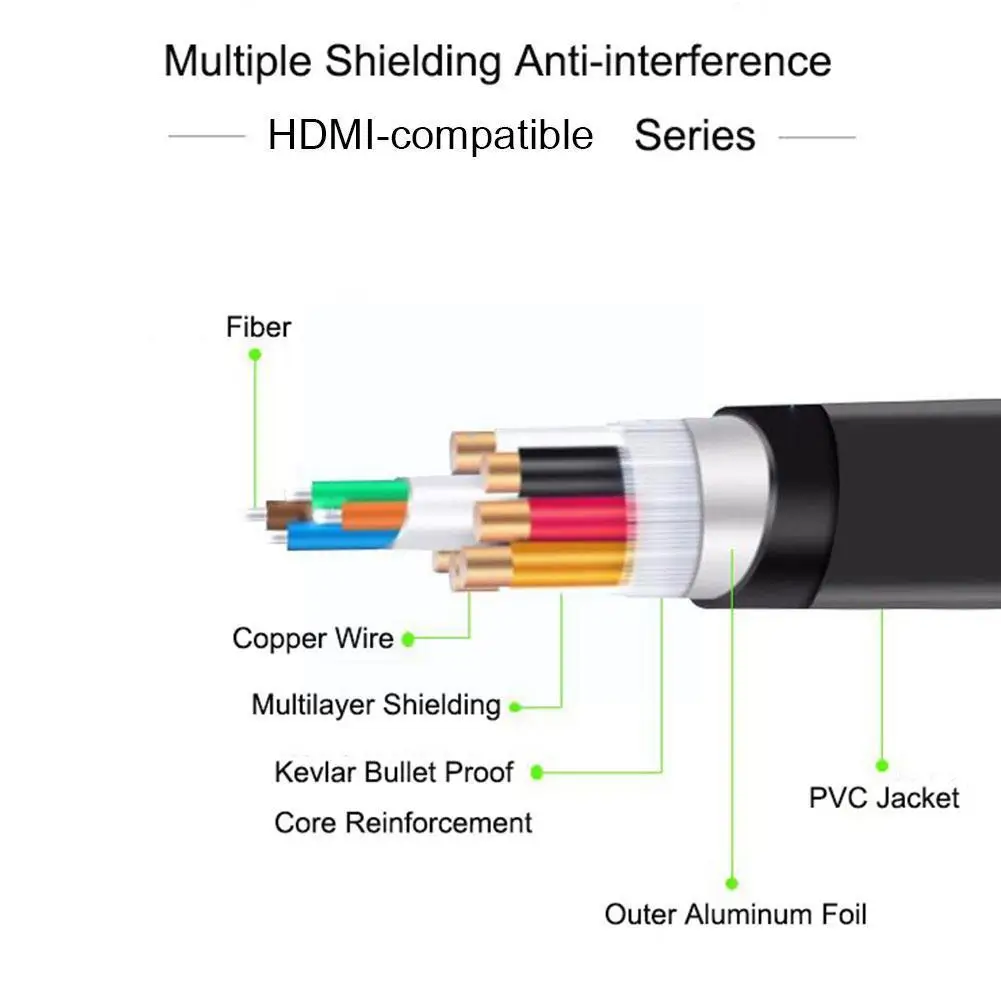 Multiple Shielding Anti-interference

HDMI-compatible Series

Fiber

Copper Wire

Multilayer Shielding

Kevlar Bullet Proof
Core Reinforcement

PVC Jacket

Outer Aluminum Foil