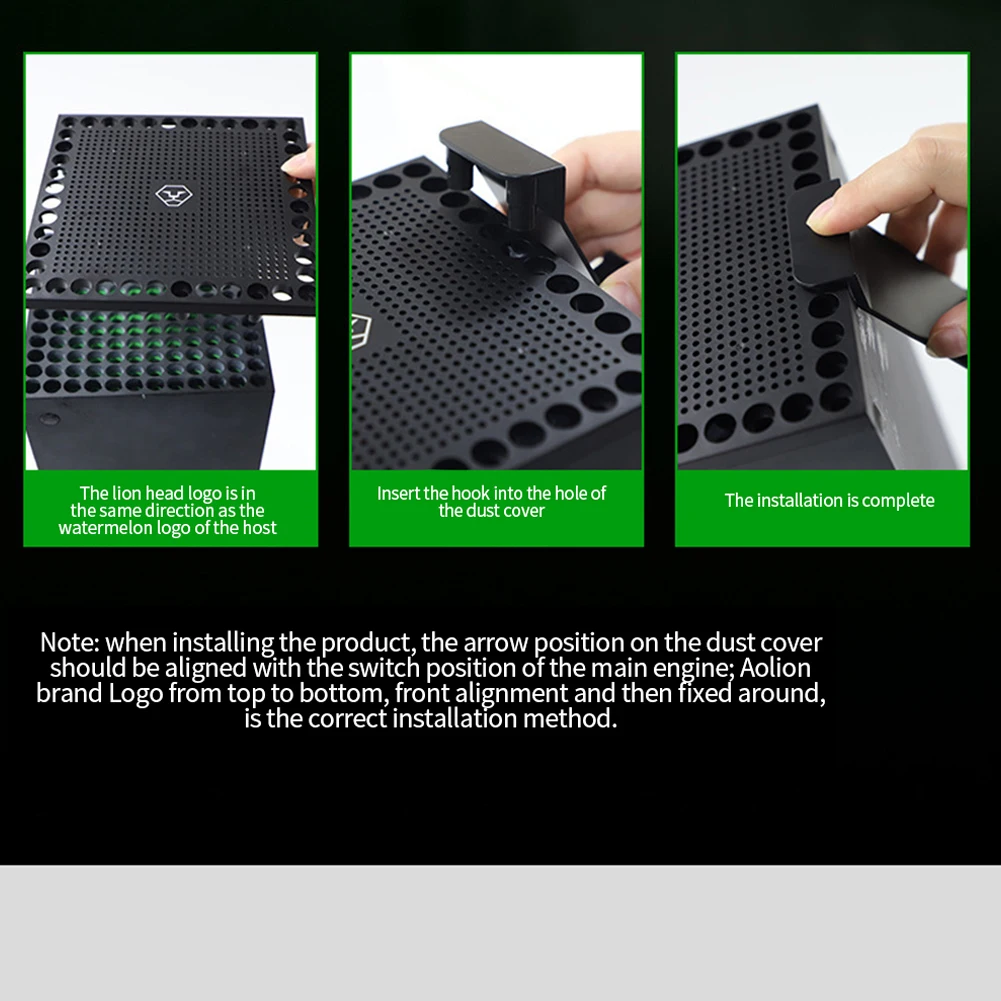 The lion head logo is in the same direction as the watermelon logo of the host

Insert the hook into the hole of the dust cover

The installation is complete

Note: when installing the product, the arrow position on the dust cover should be aligned with the switch position of the main engine; Aolion brand Logo from top to bottom, front alignment and then fixed around, is the correct installation method.