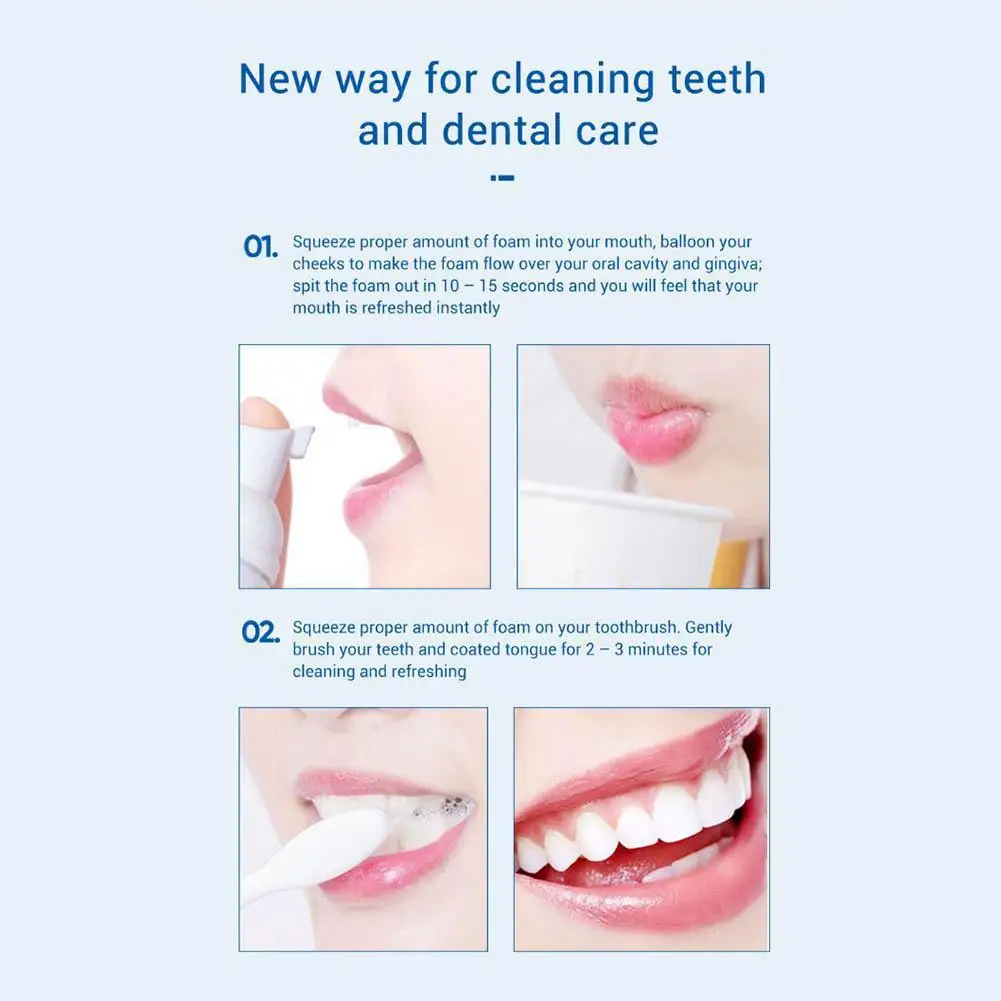 New way for cleaning teeth and dental care

01. Squeeze proper amount of foam into your mouth, balloon your cheeks to make the foam flow over your oral cavity and gingiva; spit the foam out in 10 – 15 seconds and you will feel that your mouth is refreshed instantly

02. Squeeze proper amount of foam on your toothbrush. Gently brush your teeth and coated tongue for 2 – 3 minutes for cleaning and refreshing