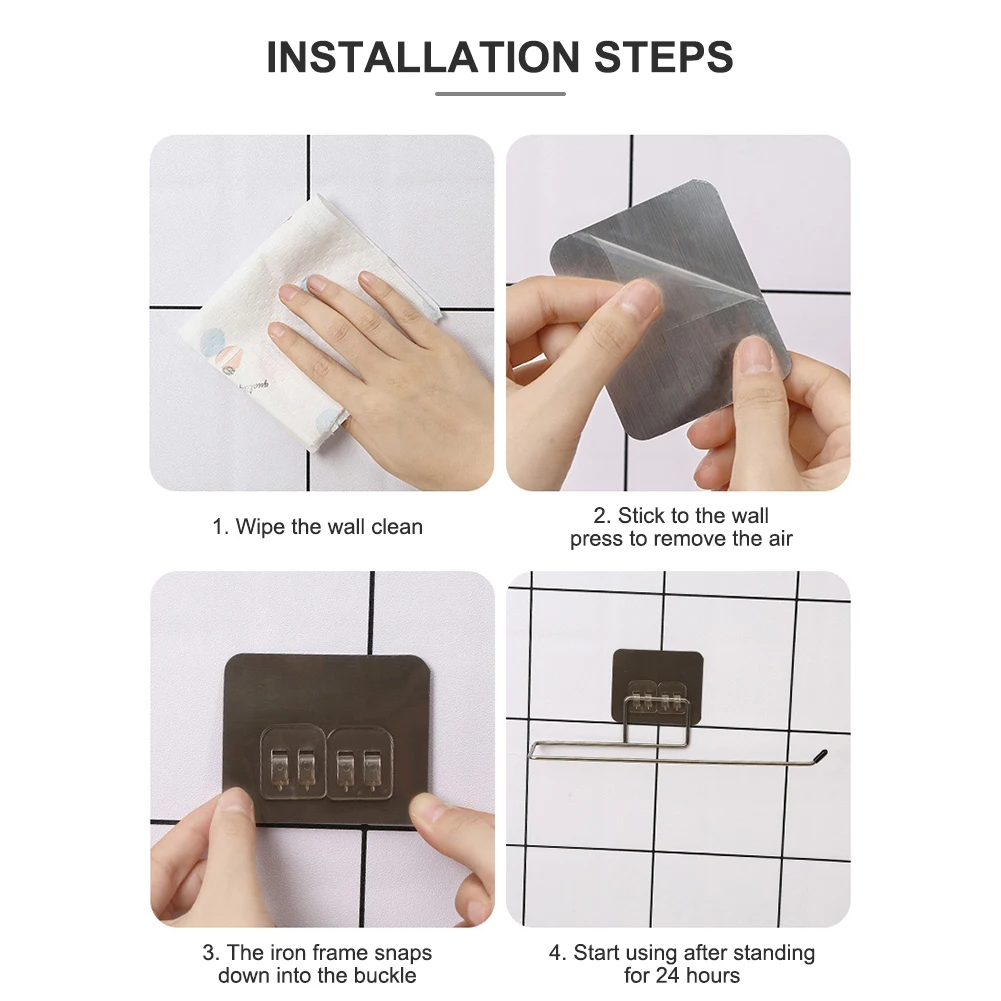 INSTALLATION STEPS

1. Wipe the wall clean

2. Stick to the wall press to remove the air

3. The iron frame snaps down into the buckle

4. Start using after standing for 24 hours