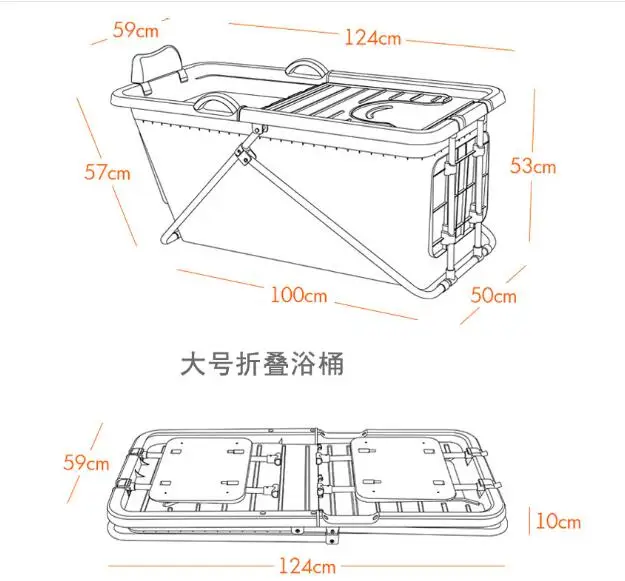 59cm
124cm
57cm
53cm
100cm
50cm

大号折叠浴桶

59cm
10cm
124cm