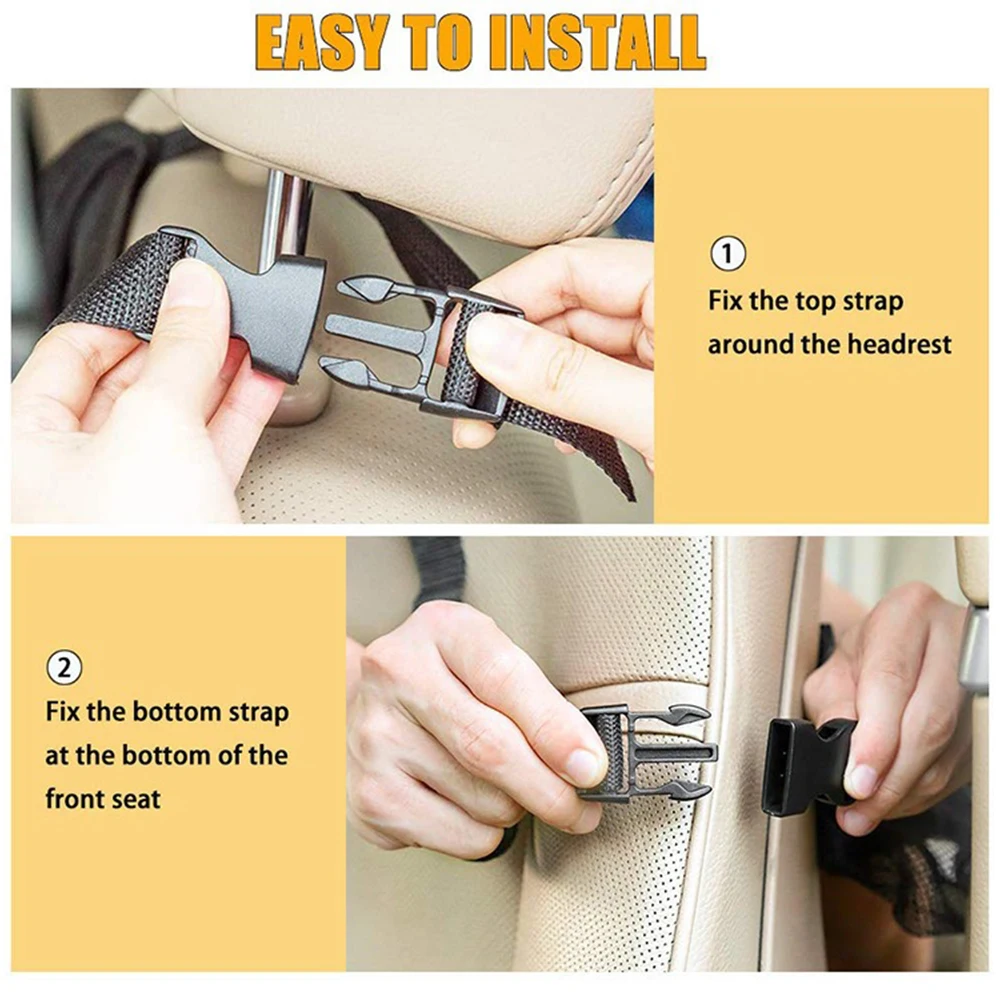 EASY TO INSTALL

①
Fix the top strap around the headrest

②
Fix the bottom strap at the bottom of the front seat