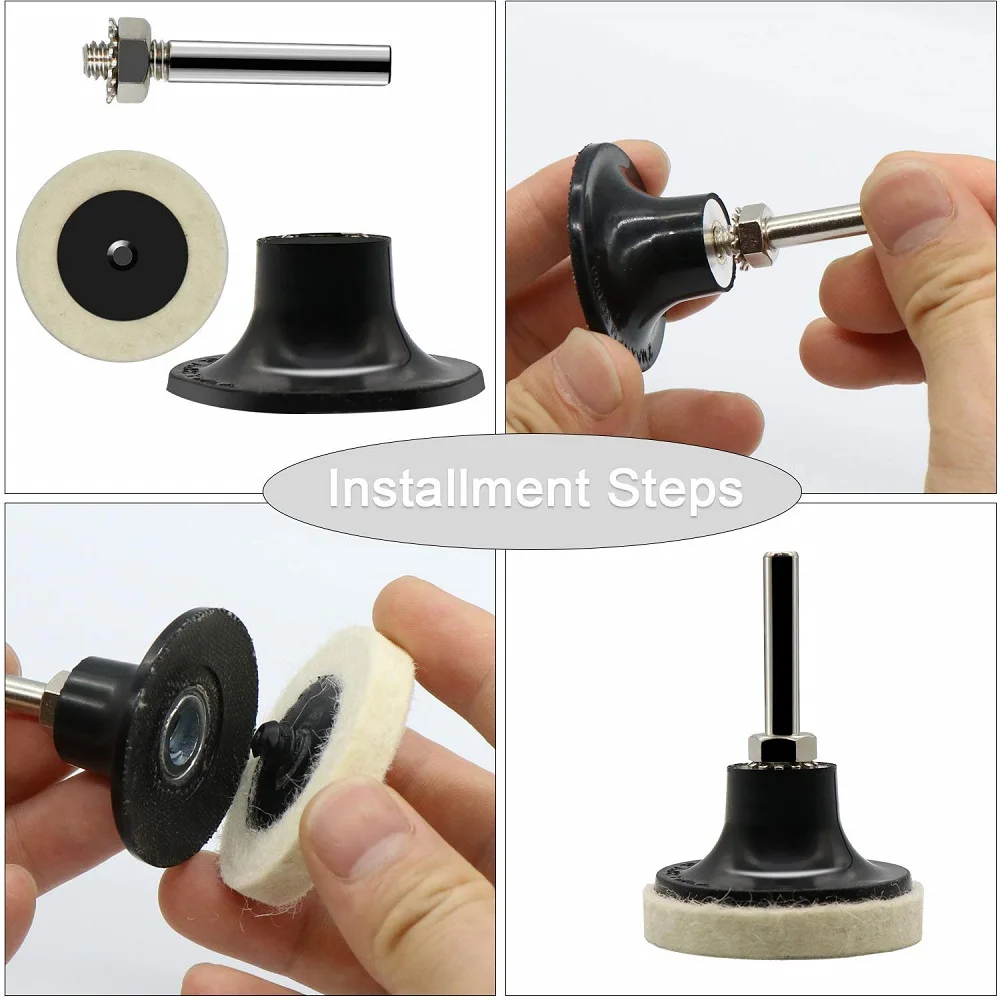 Installment Steps