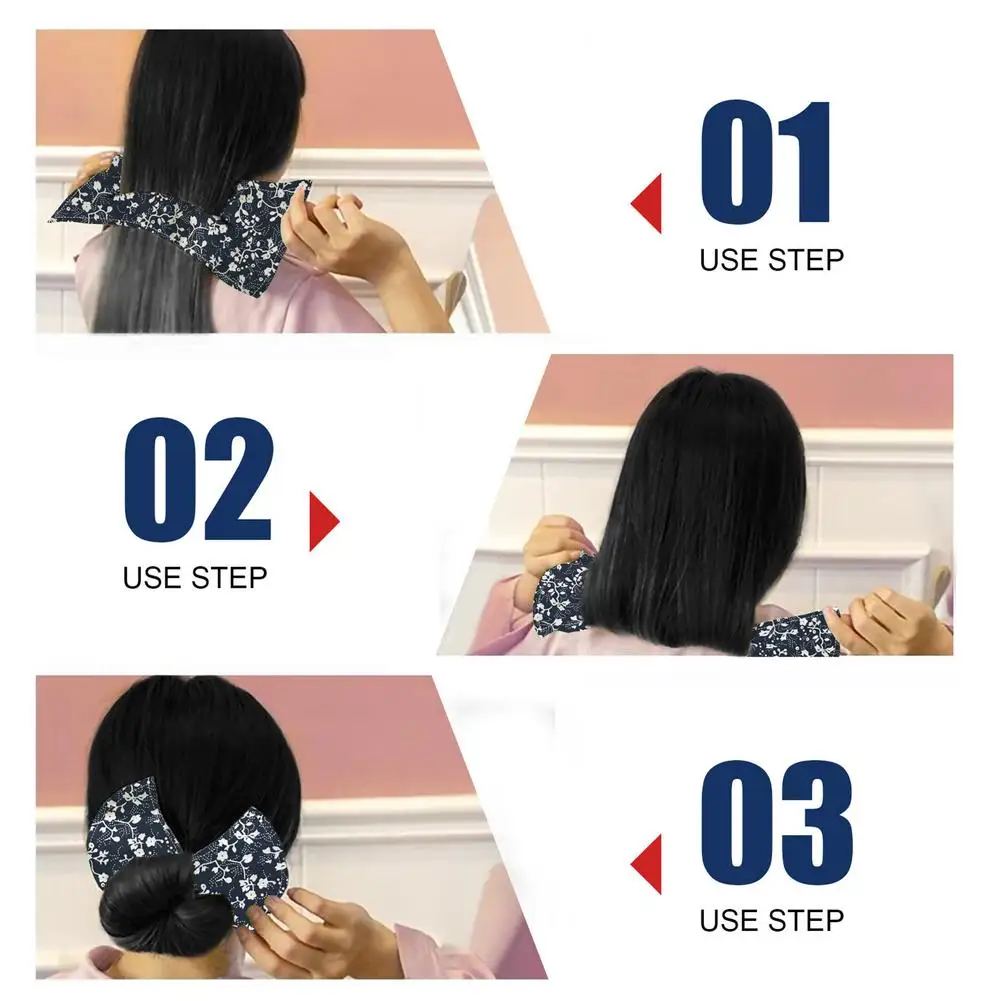 01
USE STEP

02
USE STEP

03
USE STEP